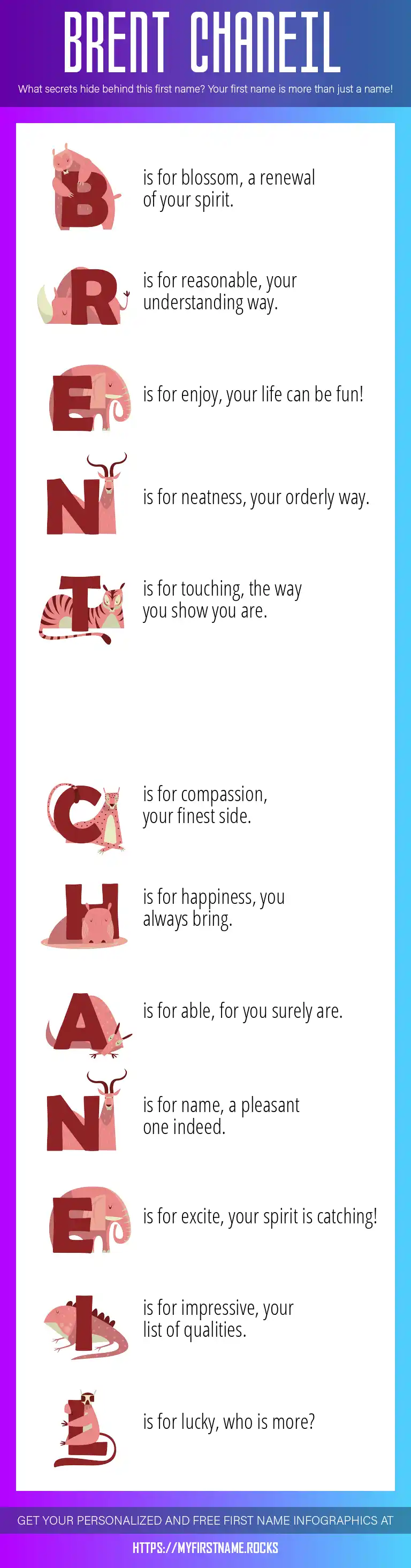 BRENT CHANEIL

What secrets hide behind this first name? Your first name is more than just a name!

B is for blossom, a renewal of your spirit.

R is for reasonable, your understanding way.

E is for enjoy, your life can be fun!

N is for neatness, your orderly way.

T is for touching, the way you show you are.

C is for compassion, your finest side.

H is for happiness, you always bring.

A is for able, for you surely are.

N is for name, a pleasant one indeed.

E is for excite, your spirit is catching!

I is for impressive, your list of qualities.

L is for lucky, who is more?

GET YOUR PERSONALIZED AND FREE FIRST NAME INFOGRAPHICS AT

HTTPS://MYFIRSTNAME.ROCKS