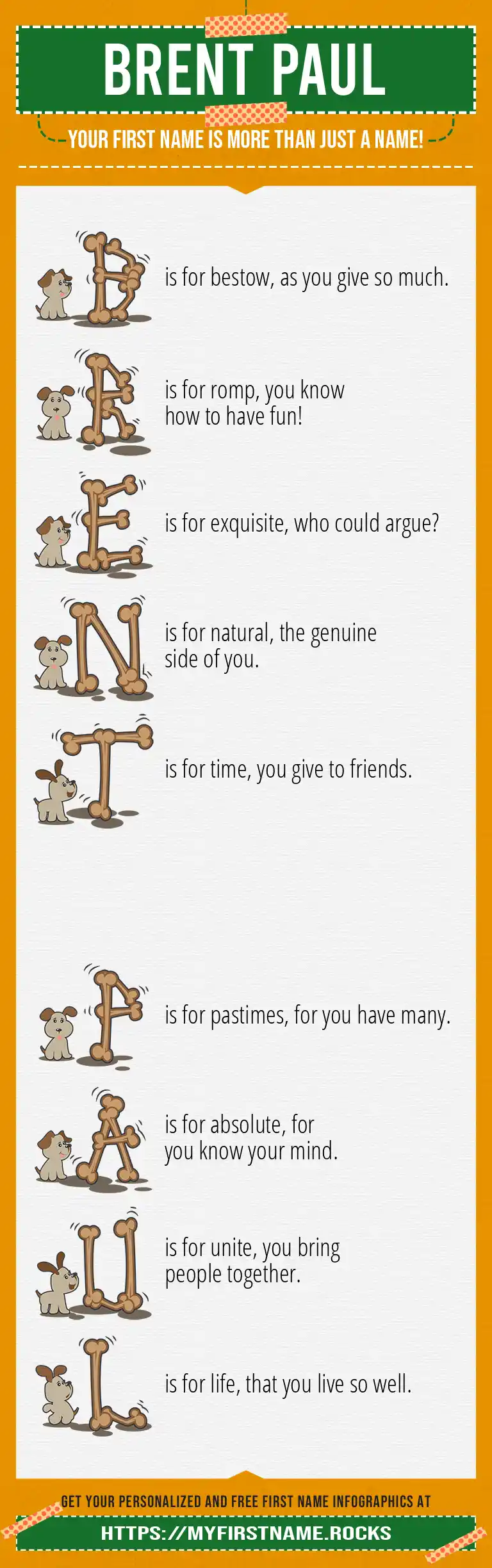 BRENT PAUL

YOUR FIRST NAME IS MORE THAN JUST A NAME!

B is for bestow, as you give so much.

R is for romp, you know how to have fun!

E is for exquisite, who could argue?

N is for natural, the genuine side of you.

T is for time, you give to friends.

P is for pastimes, for you have many.

A is for absolute, for you know your mind.

U is for unite, you bring people together.

L is for life, that you live so well.

GET YOUR PERSONALIZED AND FREE FIRST NAME INFOGRAPHICS AT

HTTPS://MYFIRSTNAME.ROCKS