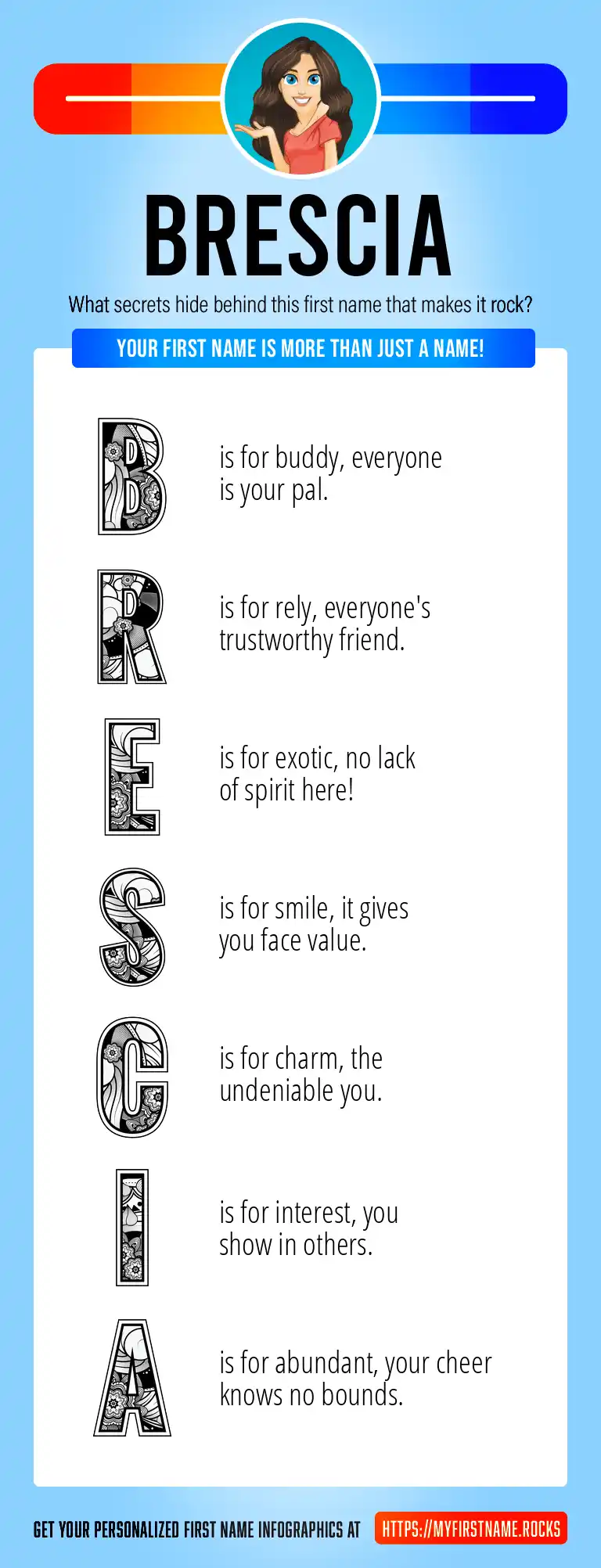 BRESCIA

What secrets hide behind this first name that makes it rock?

YOUR FIRST NAME IS MORE THAN JUST A NAME!

B is for buddy, everyone is your pal.

R is for rely, everyone's trustworthy friend.

E is for exotic, no lack of spirit here!

S is for smile, it gives you face value.

C is for charm, the undeniable you.

I is for interest, you show in others.

A is for abundant, your cheer knows no bounds.

GET YOUR PERSONALIZED FIRST NAME INFOGRAPHICS AT HTTPS://MYFIRSTNAME.ROCKS