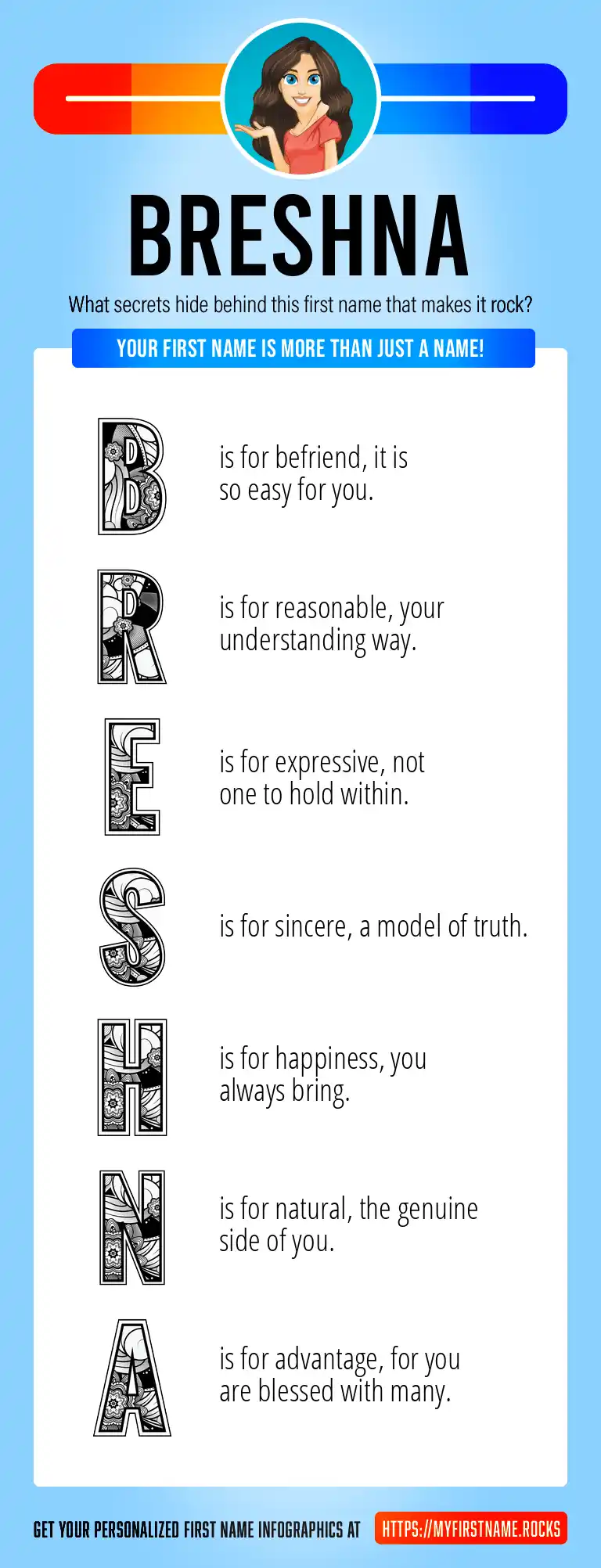 BRESHNA

What secrets hide behind this first name that makes it rock?

YOUR FIRST NAME IS MORE THAN JUST A NAME!

B is for befriend, it is so easy for you.

R is for reasonable, your understanding way.

E is for expressive, not one to hold within.

S is for sincere, a model of truth.

H is for happiness, you always bring.

N is for natural, the genuine side of you.

A is for advantage, for you are blessed with many.

GET YOUR PERSONALIZED FIRST NAME INFOGRAPHICS AT HTTPS://MYFIRSTNAME.ROCKS