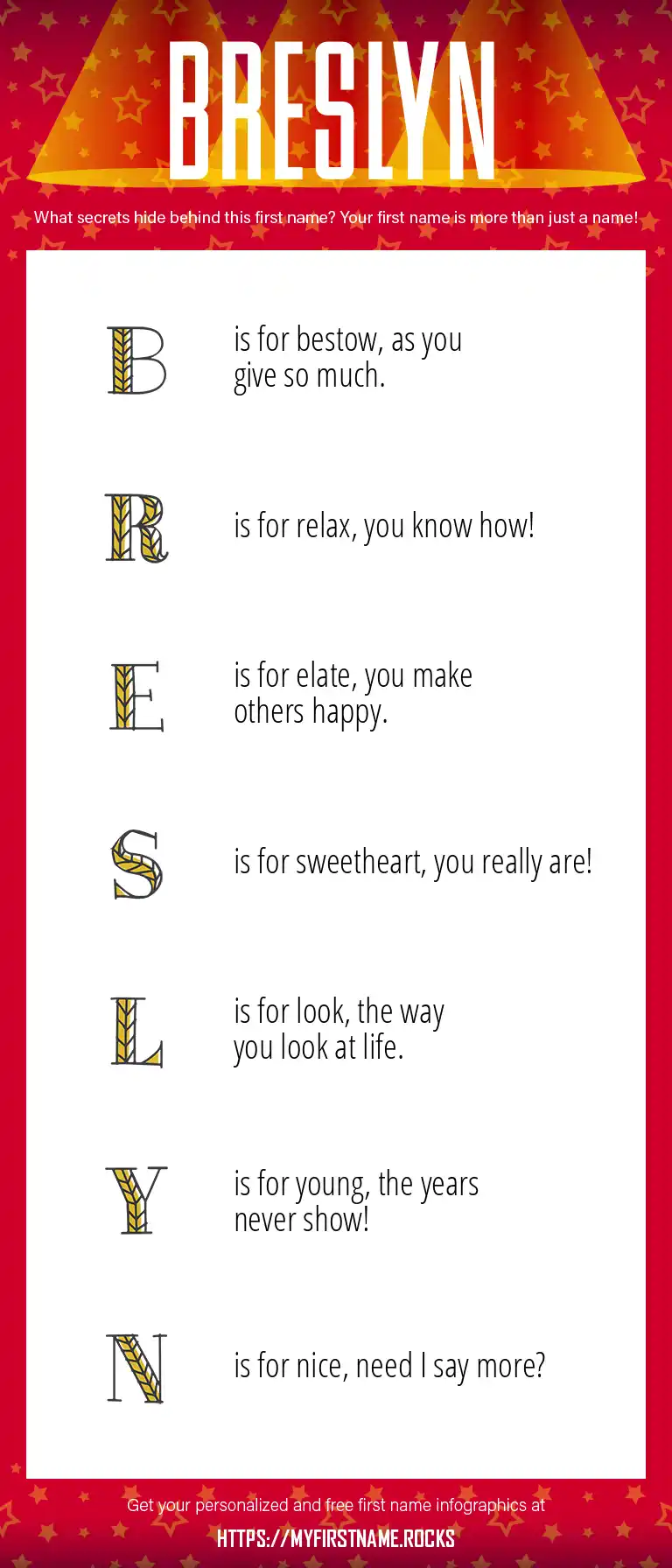 BRESLYN

What secrets hide behind this first name? Your first name is more than just a name!

B is for bestow, as you give so much.

R is for relax, you know how!

E is for elate, you make others happy.

S is for sweetheart, you really are!

L is for look, the way you look at life.

Y is for young, the years never show!

N is for nice, need I say more?

Get your personalized and free first name infographics at

HTTPS://MYFIRSTNAME.ROCKS