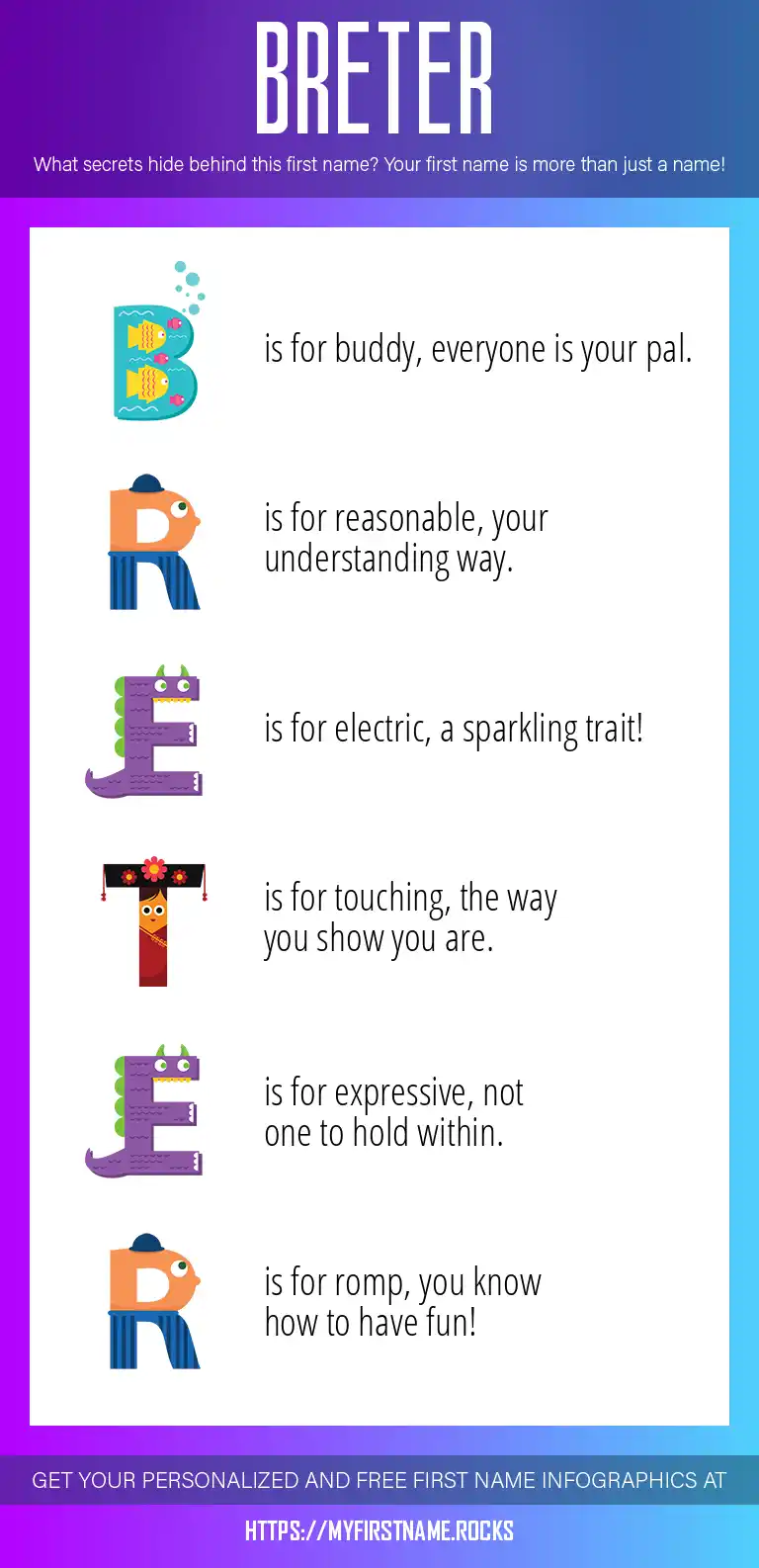 BRETER

What secrets hide behind this first name? Your first name is more than just a name!

B is for buddy, everyone is your pal.

R is for reasonable, your understanding way.

E is for electric, a sparkling trait!

T is for touching, the way you show you are.

E is for expressive, not one to hold within.

R is for romp, you know how to have fun!

GET YOUR PERSONALIZED AND FREE FIRST NAME INFOGRAPHICS AT

HTTPS://MYFIRSTNAME.ROCKS