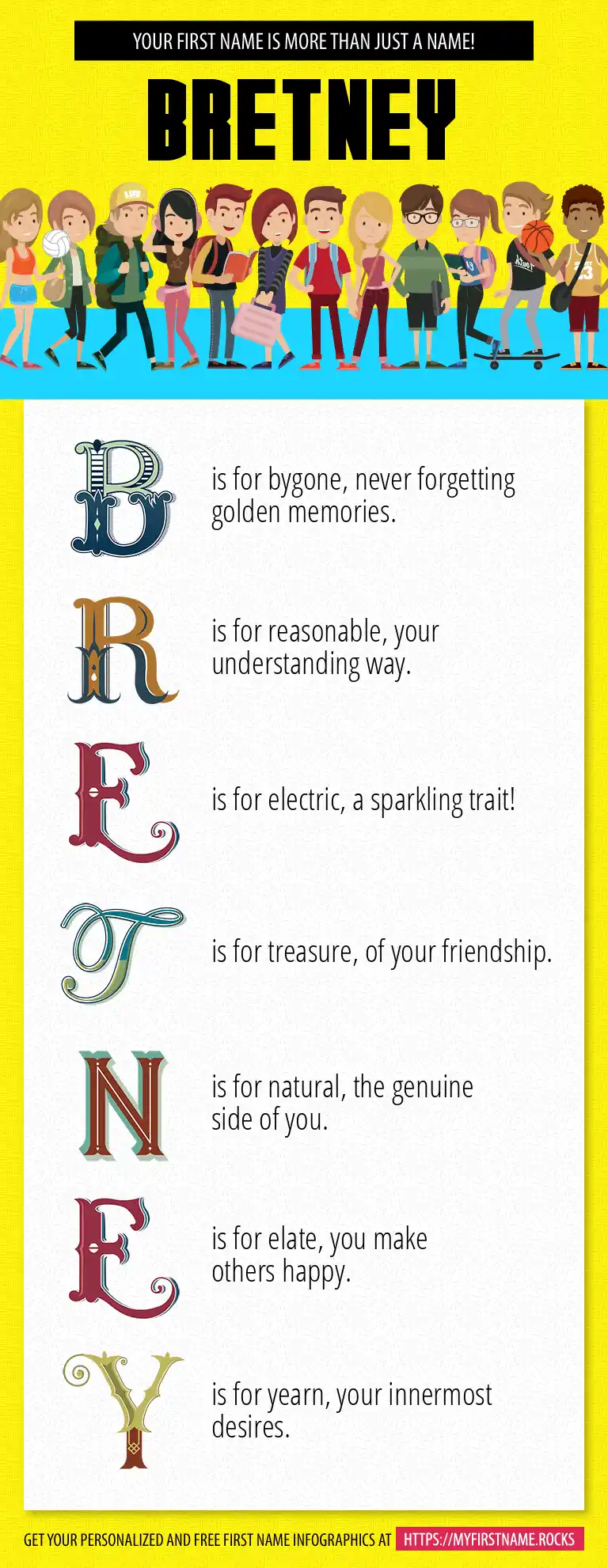 YOUR FIRST NAME IS MORE THAN JUST A NAME!

BRETNEY

B is for bygone, never forgetting golden memories.

R is for reasonable, your understanding way.

E is for electric, a sparkling trait!

T is for treasure, of your friendship.

N is for natural, the genuine side of you.

E is for elate, you make others happy.

Y is for yearn, your innermost desires.

GET YOUR PERSONALIZED AND FREE FIRST NAME INFOGRAPHICS AT HTTPS://MYFIRSTNAME.ROCKS