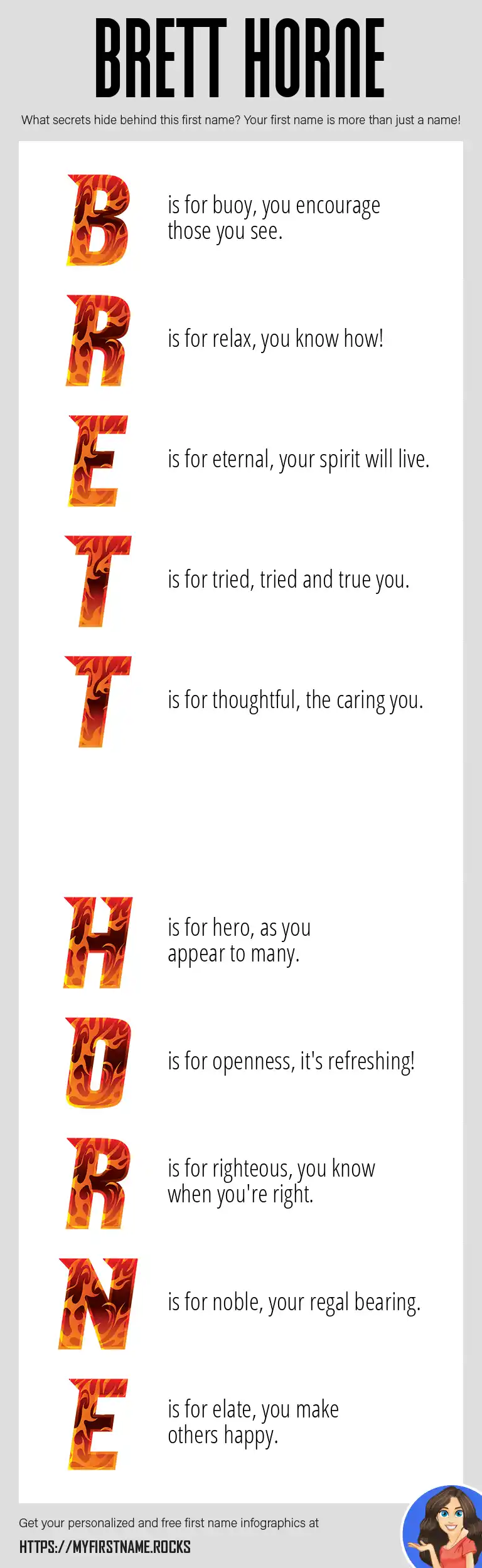 BRETT HORNE

What secrets hide behind this first name? Your first name is more than just a name!

B is for buoy, you encourage those you see.

R is for relax, you know how!

E is for eternal, your spirit will live.

T is for tried, tried and true you.

T is for thoughtful, the caring you.

H is for hero, as you appear to many.

O is for openness, it's refreshing!

R is for righteous, you know when you're right.

N is for noble, your regal bearing.

E is for elate, you make others happy.

Get your personalized and free first name infographics at

HTTPS://MYFIRSTNAME.ROCKS