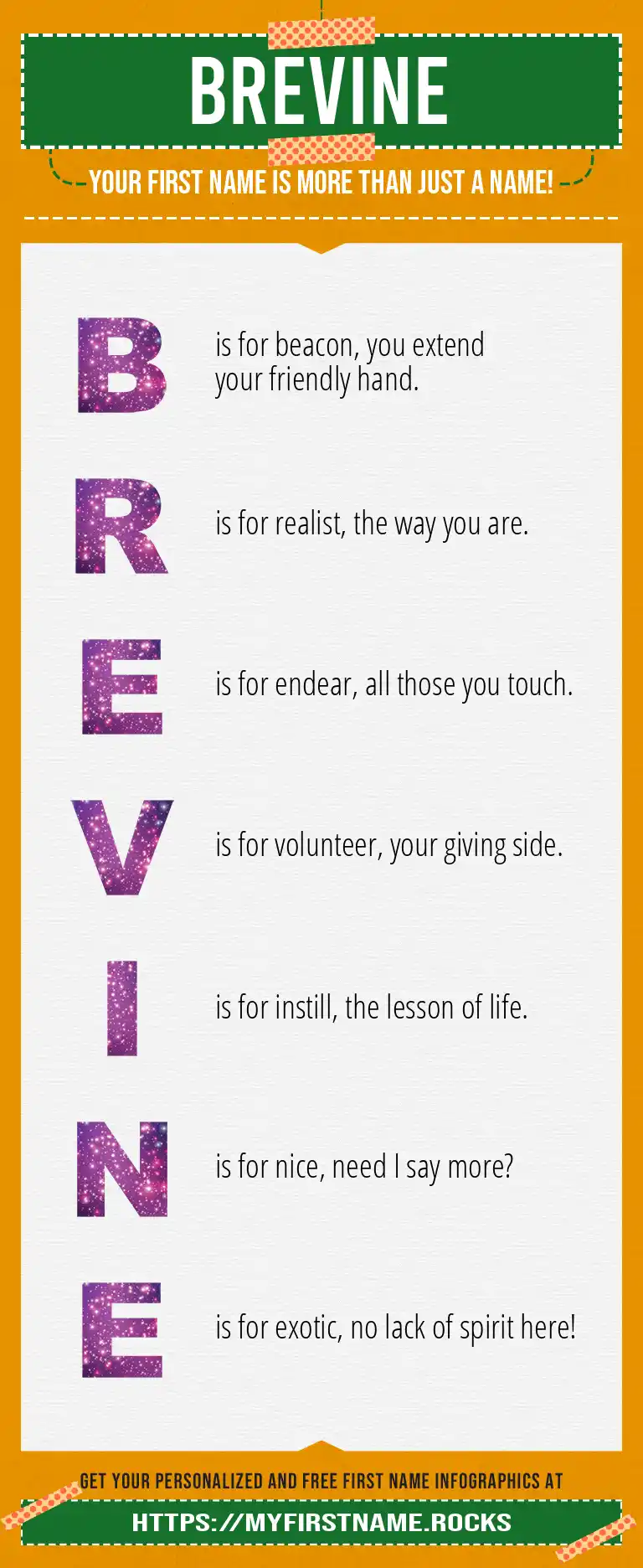 BREVINE

YOUR FIRST NAME IS MORE THAN JUST A NAME!

B is for beacon, you extend your friendly hand.

R is for realist, the way you are.

E is for endear, all those you touch.

V is for volunteer, your giving side.

I is for instill, the lesson of life.

N is for nice, need I say more?

E is for exotic, no lack of spirit here!

GET YOUR PERSONALIZED AND FREE FIRST NAME INFOGRAPHICS AT

HTTPS://MYFIRSTNAME.ROCKS