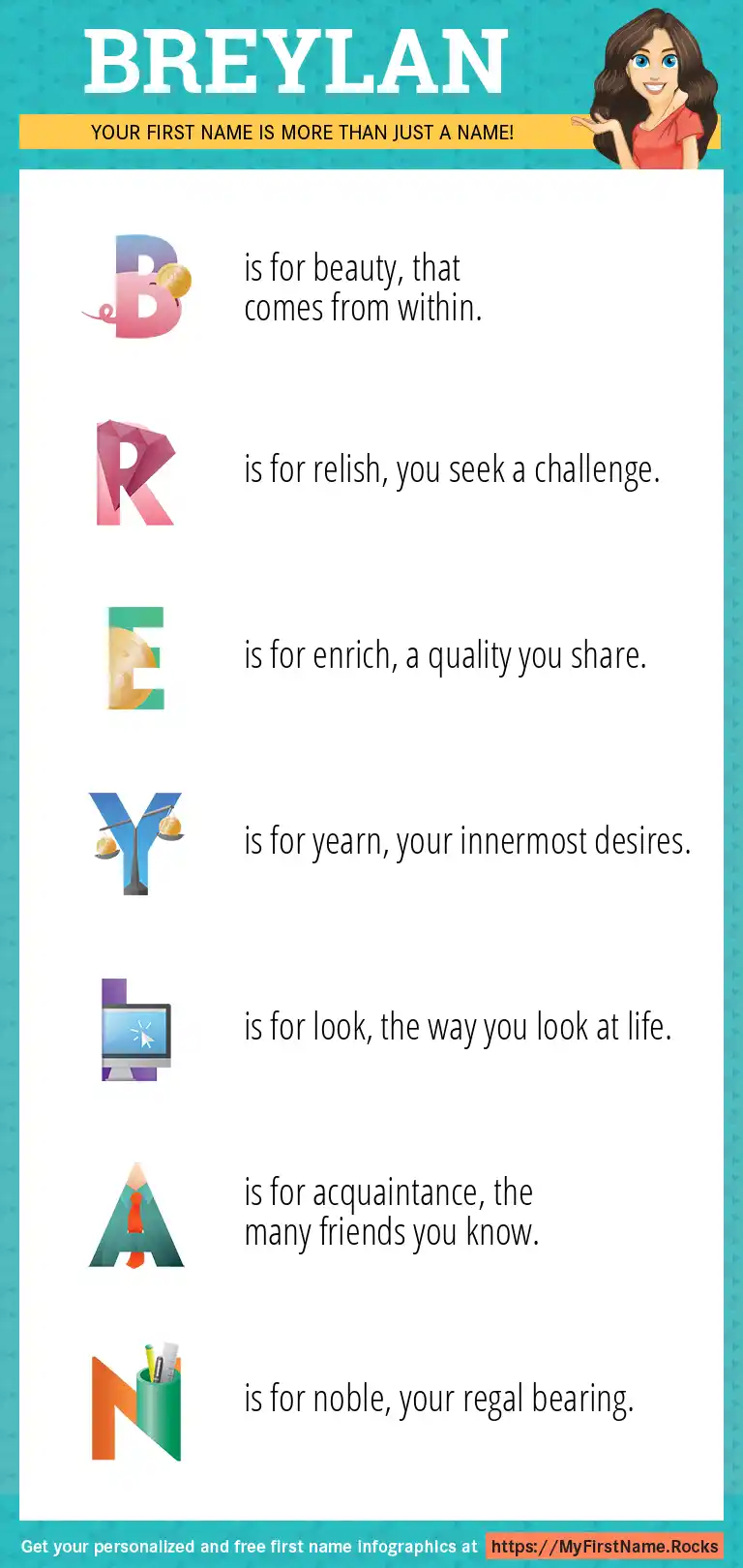 BREYLAN

YOUR FIRST NAME IS MORE THAN JUST A NAME!

B is for beauty, that comes from within.

R is for relish, you seek a challenge.

E is for enrich, a quality you share.

Y is for yearn, your innermost desires.

L is for look, the way you look at life.

A is for acquaintance, the many friends you know.

N is for noble, your regal bearing.

Get your personalized and free first name infographics at https://MyFirstName.Rocks