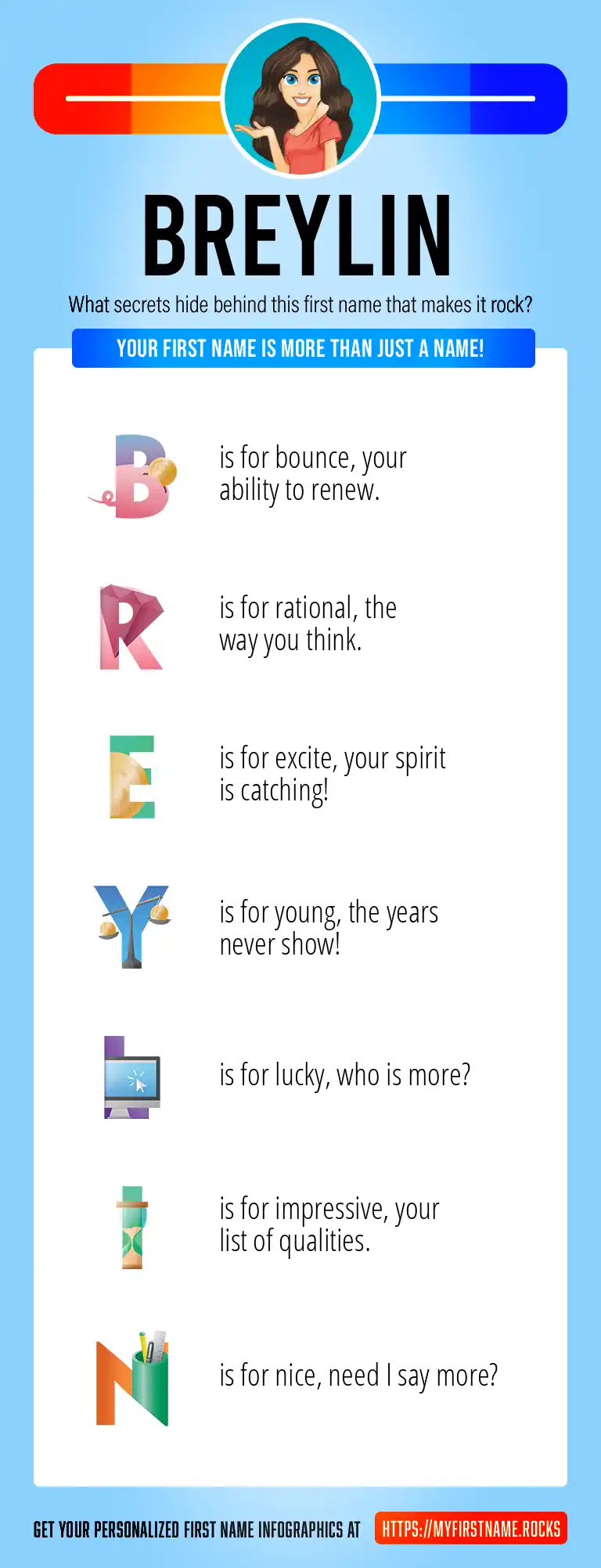 BREYLIN

What secrets hide behind this first name that makes it rock?

YOUR FIRST NAME IS MORE THAN JUST A NAME!

B is for bounce, your ability to renew.

R is for rational, the way you think.

E is for excite, your spirit is catching!

Y is for young, the years never show!

L is for lucky, who is more?

I is for impressive, your list of qualities.

N is for nice, need I say more?

GET YOUR PERSONALIZED FIRST NAME INFOGRAPHICS AT HTTPS://MYFIRSTNAME.ROCKS