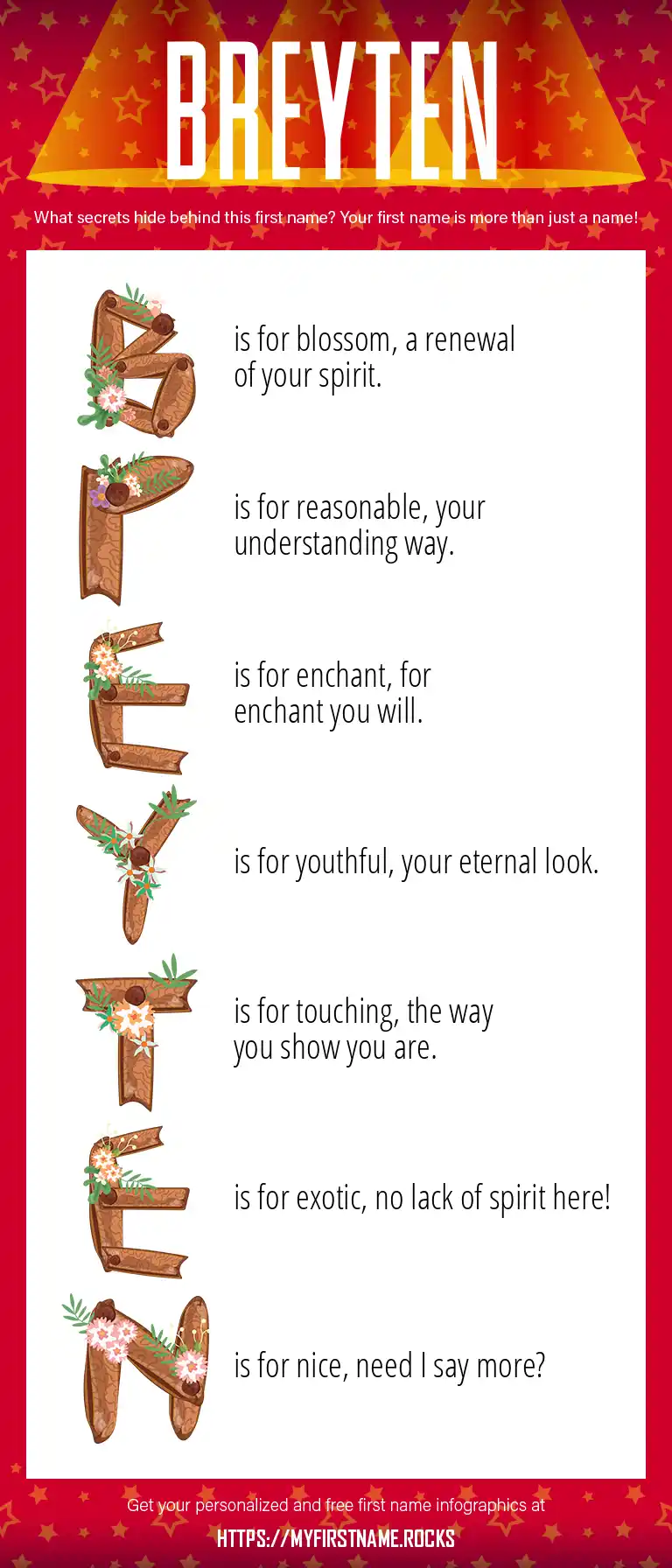 BREYTEN

What secrets hide behind this first name? Your first name is more than just a name!

B is for blossom, a renewal of your spirit.

R is for reasonable, your understanding way.

E is for enchant, for enchant you will.

Y is for youthful, your eternal look.

T is for touching, the way you show you are.

E is for exotic, no lack of spirit here!

N is for nice, need I say more?

Get your personalized and free first name infographics at

HTTPS://MYFIRSTNAME.ROCKS