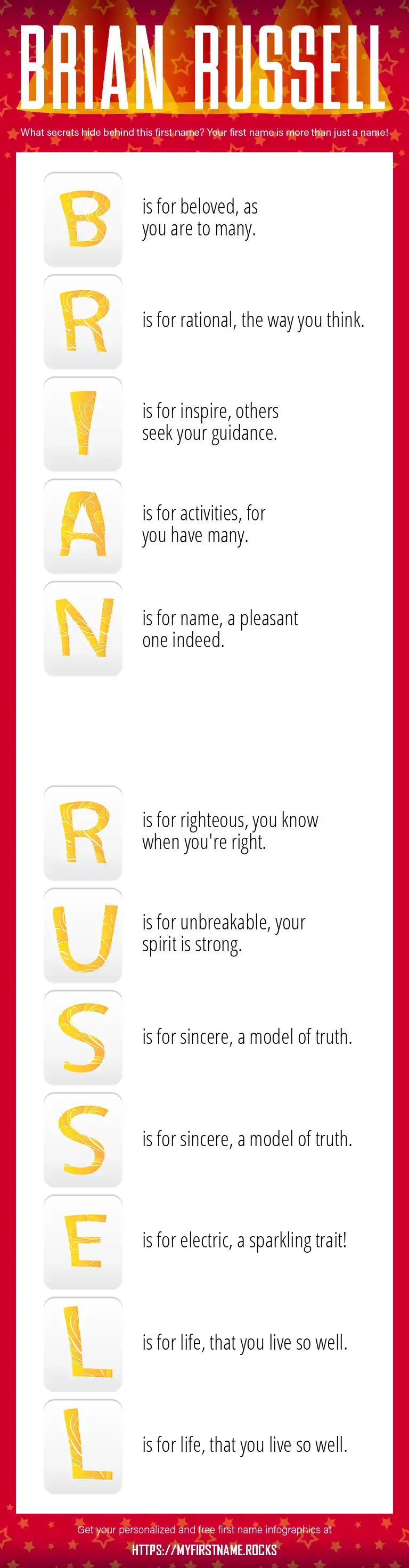 BRIAN RUSSELL

What secrets hide behind this first name? Your first name is more than just a name!

B is for beloved, as you are to many.

R is for rational, the way you think.

I is for inspire, others seek your guidance.

A is for activities, for you have many.

N is for name, a pleasant one indeed.

R is for righteous, you know when you're right.

U is for unbreakable, your spirit is strong.

S is for sincere, a model of truth.

S is for sincere, a model of truth.

E is for electric, a sparkling trait!

L is for life, that you live so well.

L is for life, that you live so well.

Get your personalized and free first name infographics at

HTTPS://MYFIRSTNAME.ROCKS