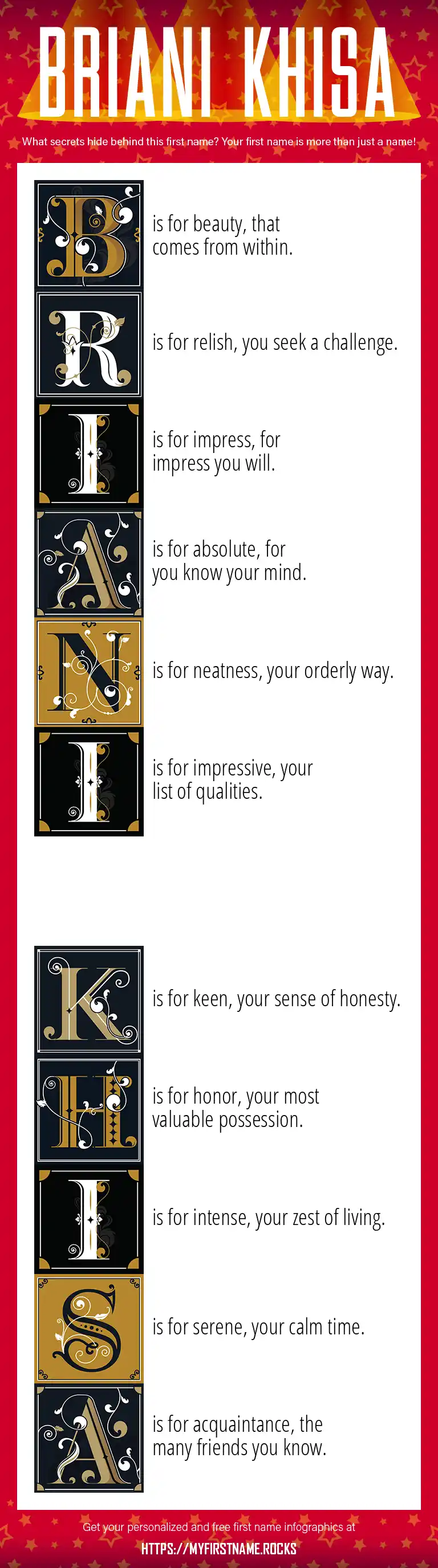 BRIANI KHISA

What secrets hide behind this first name? Your first name is more than just a name!

B is for beauty, that comes from within.

R is for relish, you seek a challenge.

I is for impress, for impress you will.

A is for absolute, for you know your mind.

N is for neatness, your orderly way.

I is for impressive, your list of qualities.

K is for keen, your sense of honesty.

H is for honor, your most valuable possession.

I is for intense, your zest of living.

S is for serene, your calm time.

A is for acquaintance, the many friends you know.

Get your personalized and free first name infographics at
HTTPS://MYFIRSTNAME.ROCKS