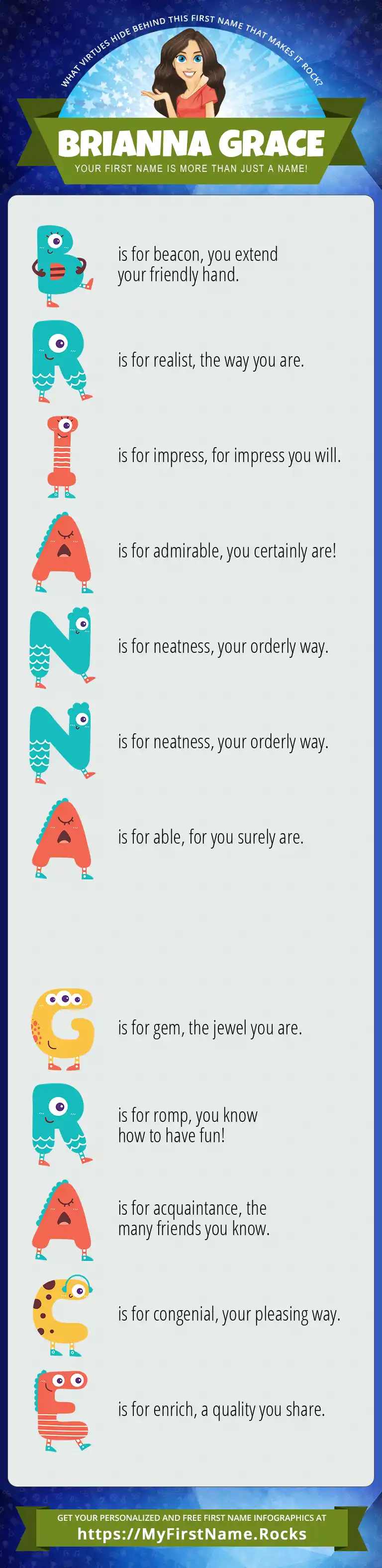 WHAT VIRTUES HIDE BEHIND THIS FIRST NAME THAT MAKES IT ROCK?

BRIANNA GRACE

YOUR FIRST NAME IS MORE THAN JUST A NAME!

B is for beacon, you extend your friendly hand.

R is for realist, the way you are.

I is for impress, for impress you will.

A is for admirable, you certainly are!

N is for neatness, your orderly way.

N is for neatness, your orderly way.

A is for able, for you surely are.

G is for gem, the jewel you are.

R is for romp, you know how to have fun!

A is for acquaintance, the many friends you know.

C is for congenial, your pleasing way.

E is for enrich, a quality you share.

GET YOUR PERSONALIZED AND FREE FIRST NAME INFOGRAPHICS AT

https://MyFirstName.Rocks