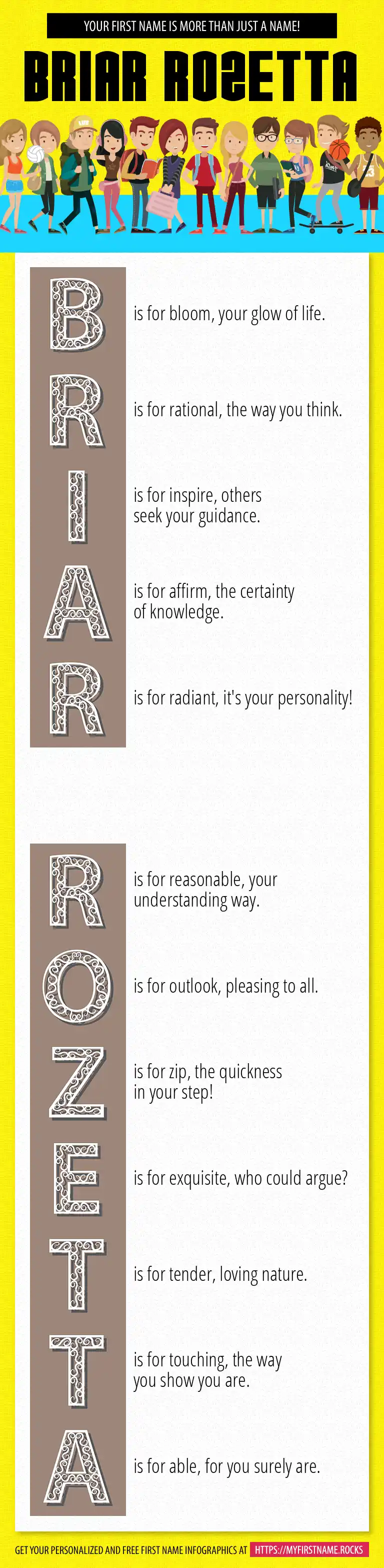 YOUR FIRST NAME IS MORE THAN JUST A NAME!

BRIAR ROZETTA

B is for bloom, your glow of life.

R is for rational, the way you think.

I is for inspire, others seek your guidance.

A is for affirm, the certainty of knowledge.

R is for radiant, it's your personality!

R is for reasonable, your understanding way.

O is for outlook, pleasing to all.

Z is for zip, the quickness in your step!

E is for exquisite, who could argue?

T is for tender, loving nature.

T is for touching, the way you show you are.

A is for able, for you surely are.

GET YOUR PERSONALIZED AND FREE FIRST NAME INFOGRAPHICS AT HTTPS://MYFIRSTNAME.ROCKS