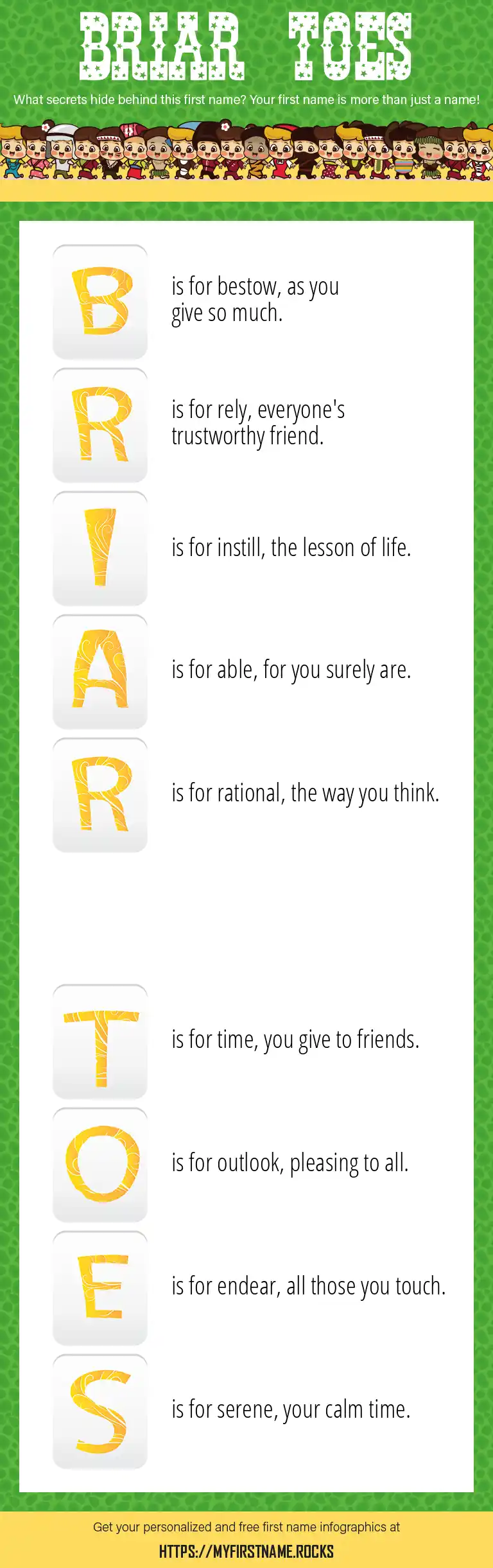 BRIAR TOES

What secrets hide behind this first name? Your first name is more than just a name!

B is for bestow, as you give so much.

R is for rely, everyone's trustworthy friend.

I is for instill, the lesson of life.

A is for able, for you surely are.

R is for rational, the way you think.

T is for time, you give to friends.

O is for outlook, pleasing to all.

E is for endear, all those you touch.

S is for serene, your calm time.

Get your personalized and free first name infographics at

HTTPS://MYFIRSTNAME.ROCKS