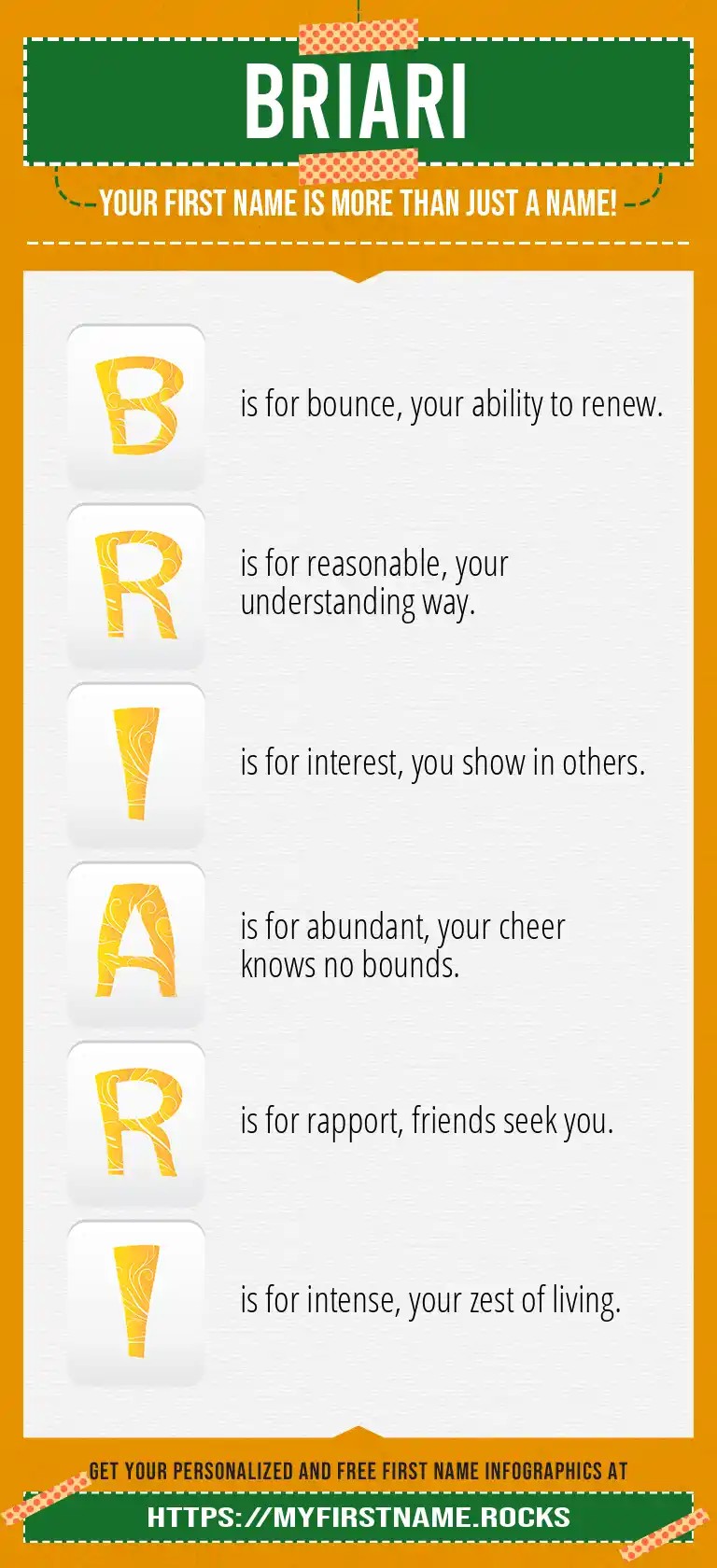 BRIARI

YOUR FIRST NAME IS MORE THAN JUST A NAME!

B is for bounce, your ability to renew.

R is for reasonable, your understanding way.

I is for interest, you show in others.

A is for abundant, your cheer knows no bounds.

R is for rapport, friends seek you.

I is for intense, your zest of living.

GET YOUR PERSONALIZED AND FREE FIRST NAME INFOGRAPHICS AT

HTTPS://MYFIRSTNAME.ROCKS