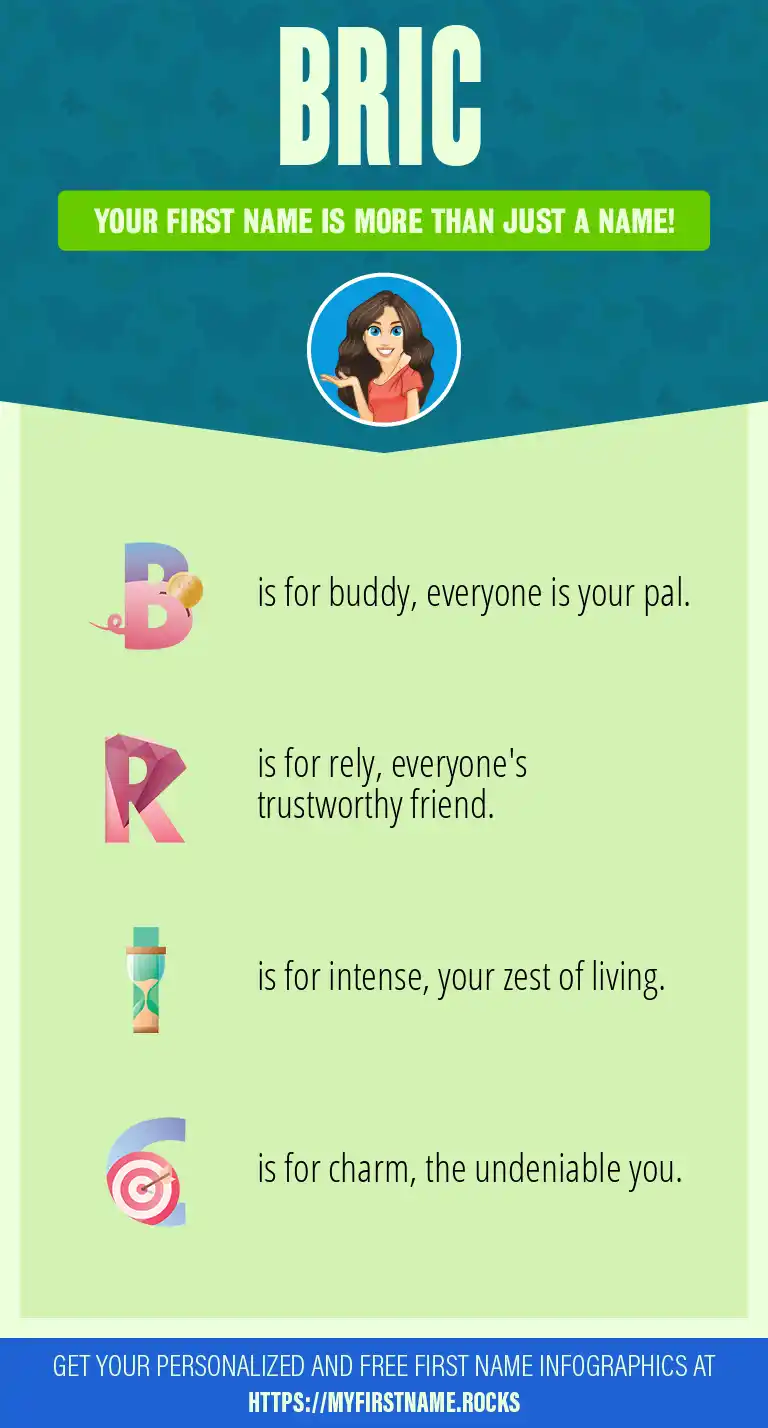 BRIC

YOUR FIRST NAME IS MORE THAN JUST A NAME!

B is for buddy, everyone is your pal.

R is for rely, everyone's trustworthy friend.

I is for intense, your zest of living.

C is for charm, the undeniable you.

GET YOUR PERSONALIZED AND FREE FIRST NAME INFOGRAPHICS AT HTTPS://MYFIRSTNAME.ROCKS