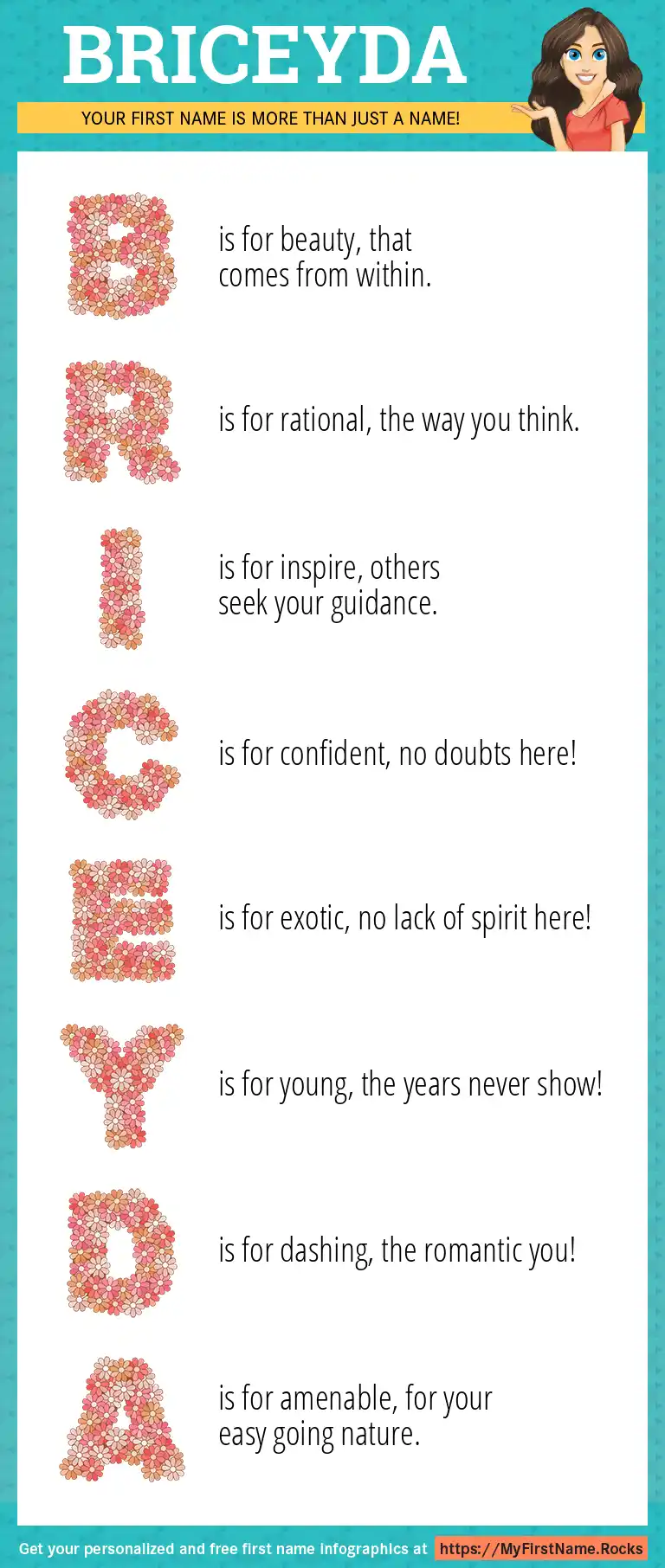 BRICEYDA

YOUR FIRST NAME IS MORE THAN JUST A NAME!

B is for beauty, that comes from within.

R is for rational, the way you think.

I is for inspire, others seek your guidance.

C is for confident, no doubts here!

E is for exotic, no lack of spirit here!

Y is for young, the years never show!

D is for dashing, the romantic you!

A is for amenable, for your easy going nature.

Get your personalized and free first name infographics at https://MyFirstName.Rocks