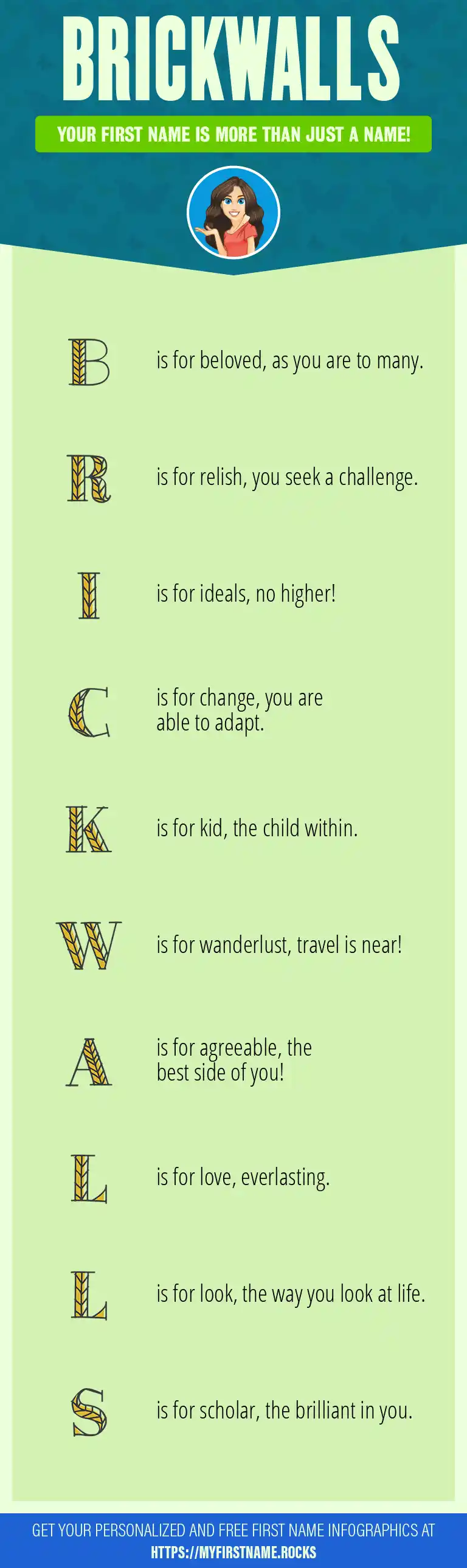 BRICKWALLS

YOUR FIRST NAME IS MORE THAN JUST A NAME!

B is for beloved, as you are to many.

R is for relish, you seek a challenge.

I is for ideals, no higher!

C is for change, you are able to adapt.

K is for kid, the child within.

W is for wanderlust, travel is near!

A is for agreeable, the best side of you!

L is for love, everlasting.

L is for look, the way you look at life.

S is for scholar, the brilliant in you.

GET YOUR PERSONALIZED AND FREE FIRST NAME INFOGRAPHICS AT HTTPS://MYFIRSTNAME.ROCKS