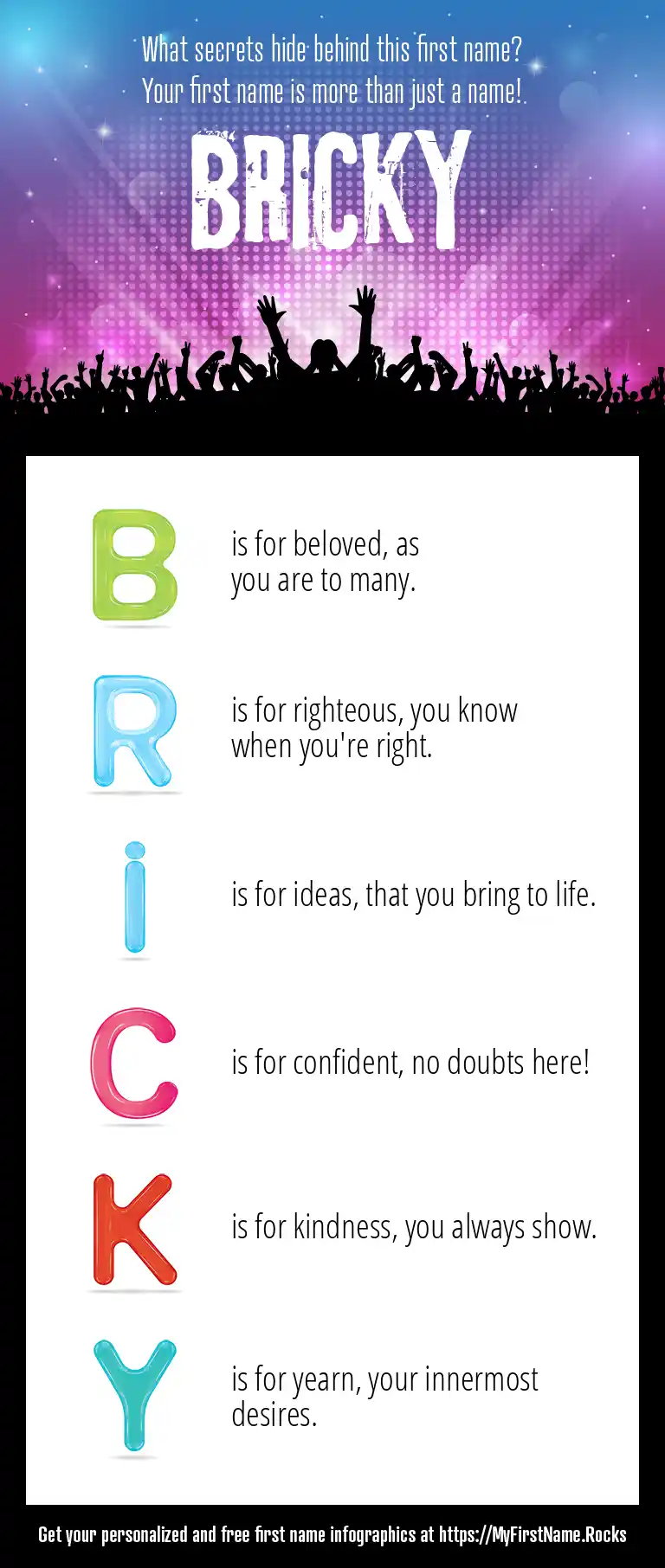 What secrets hide behind this first name?
Your first name is more than just a name!

BRICKY

B is for beloved, as you are to many.

R is for righteous, you know when you're right.

i is for ideas, that you bring to life.

C is for confident, no doubts here!

K is for kindness, you always show.

Y is for yearn, your innermost desires.

Get your personalized and free first name infographics at https://MyFirstName.Rocks