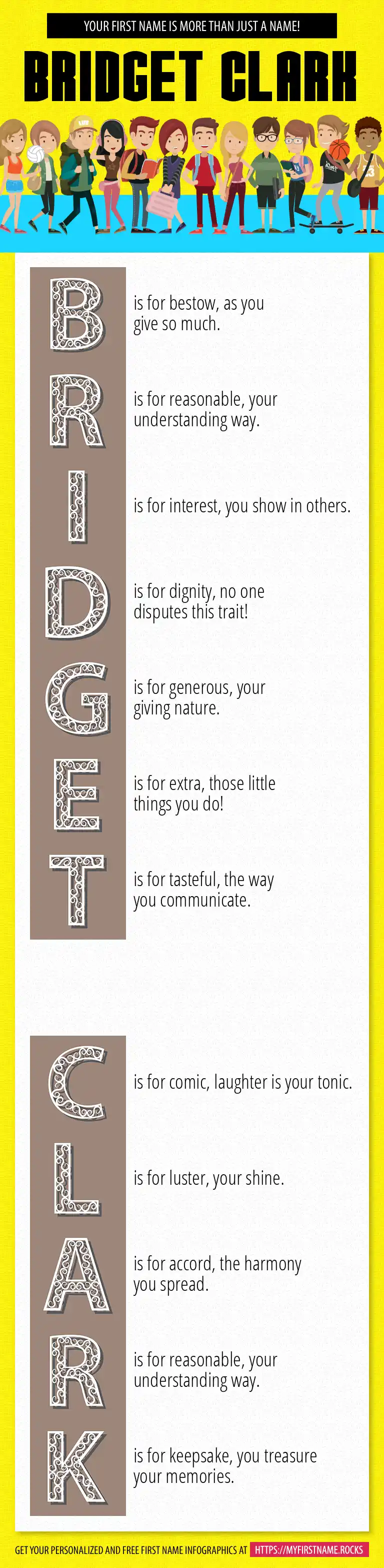 YOUR FIRST NAME IS MORE THAN JUST A NAME!

BRIDGET CLARK

B is for bestow, as you give so much.

R is for reasonable, your understanding way.

I is for interest, you show in others.

D is for dignity, no one disputes this trait!

G is for generous, your giving nature.

E is for extra, those little things you do!

T is for tasteful, the way you communicate.

C is for comic, laughter is your tonic.

L is for luster, your shine.

A is for accord, the harmony you spread.

R is for reasonable, your understanding way.

K is for keepsake, you treasure your memories.

GET YOUR PERSONALIZED AND FREE FIRST NAME INFOGRAPHICS AT HTTPS://MYFIRSTNAME.ROCKS