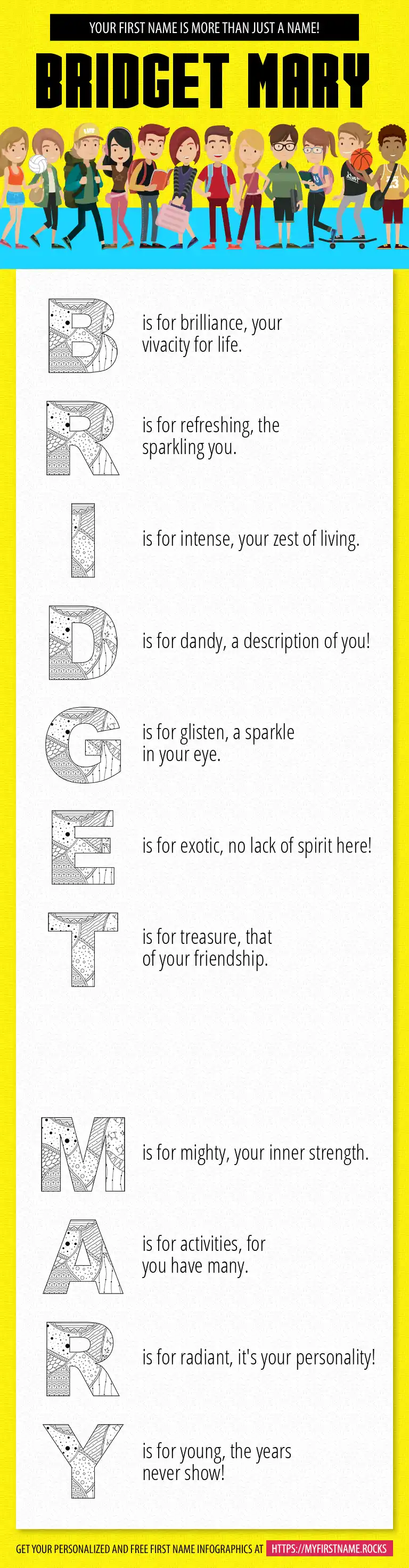 YOUR FIRST NAME IS MORE THAN JUST A NAME!

BRIDGET MARY

B is for brilliance, your vivacity for life.

R is for refreshing, the sparkling you.

I is for intense, your zest of living.

D is for dandy, a description of you!

G is for glisten, a sparkle in your eye.

E is for exotic, no lack of spirit here!

T is for treasure, that of your friendship.

M is for mighty, your inner strength.

A is for activities, for you have many.

R is for radiant, it's your personality!

Y is for young, the years never show!

GET YOUR PERSONALIZED AND FREE FIRST NAME INFOGRAPHICS AT HTTPS://MYFIRSTNAME.ROCKS