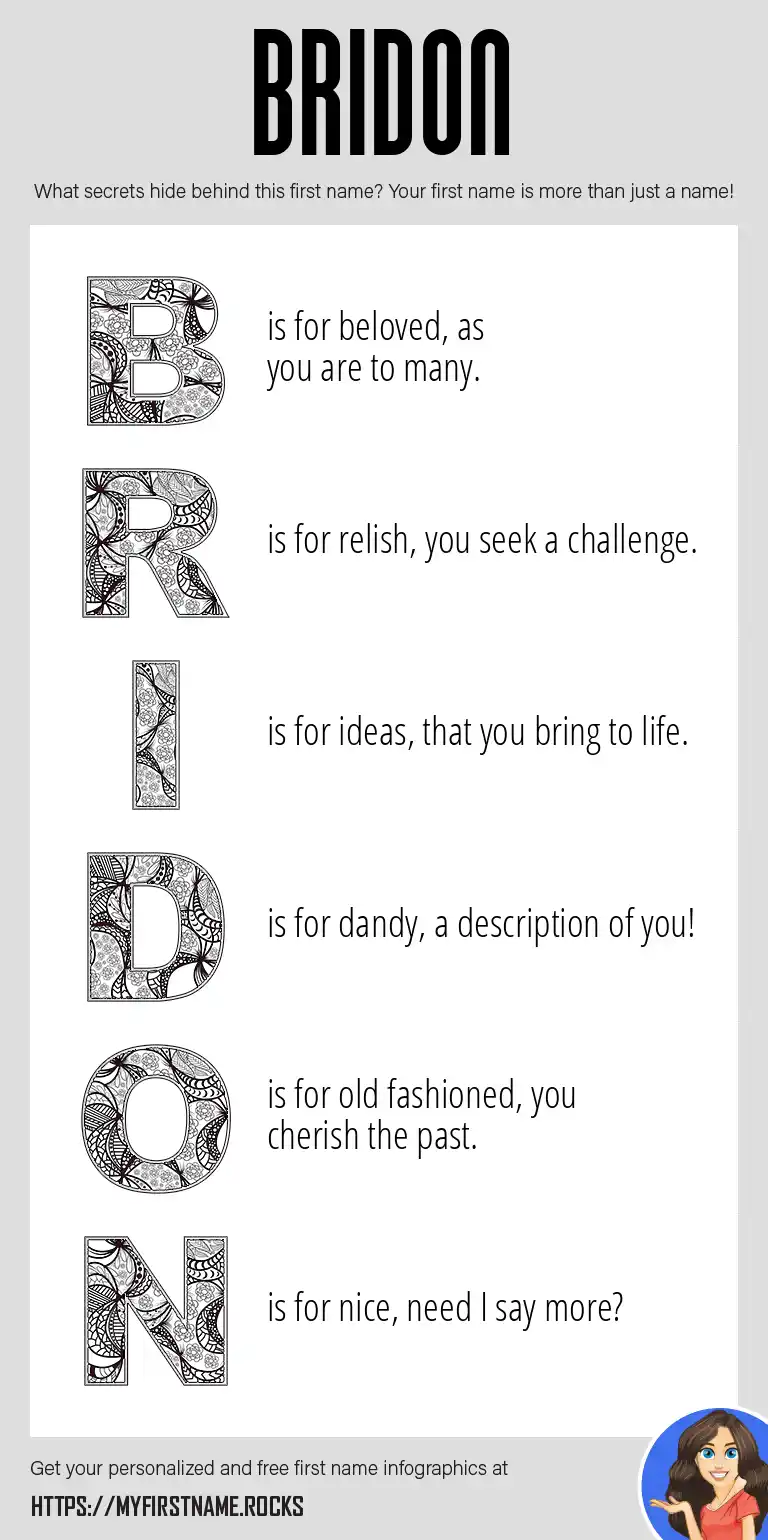 BRIDON

What secrets hide behind this first name? Your first name is more than just a name!

B is for beloved, as you are to many.

R is for relish, you seek a challenge.

I is for ideas, that you bring to life.

D is for dandy, a description of you!

O is for old fashioned, you cherish the past.

N is for nice, need I say more?

Get your personalized and free first name infographics at

HTTPS://MYFIRSTNAME.ROCKS