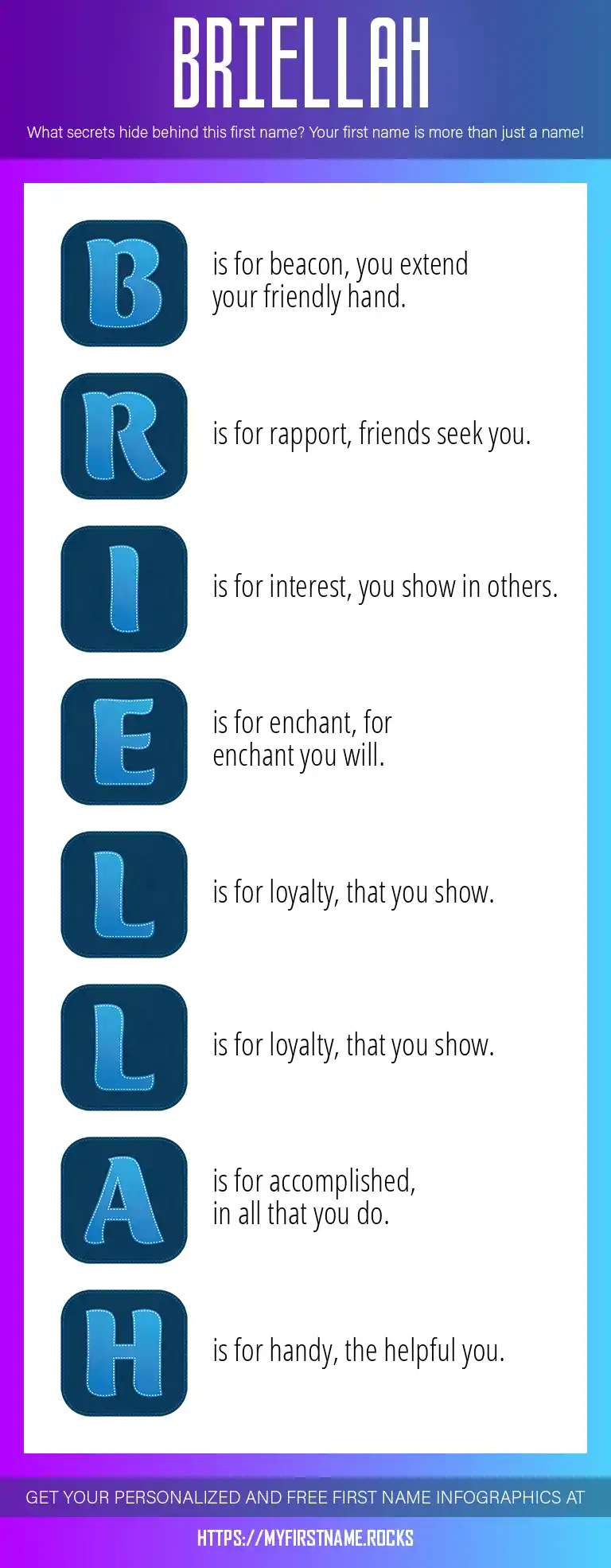 BRIELLAH

What secrets hide behind this first name? Your first name is more than just a name!

B is for beacon, you extend your friendly hand.

R is for rapport, friends seek you.

I is for interest, you show in others.

E is for enchant, for enchant you will.

L is for loyalty, that you show.

L is for loyalty, that you show.

A is for accomplished, in all that you do.

H is for handy, the helpful you.

GET YOUR PERSONALIZED AND FREE FIRST NAME INFOGRAPHICS AT

HTTPS://MYFIRSTNAME.ROCKS