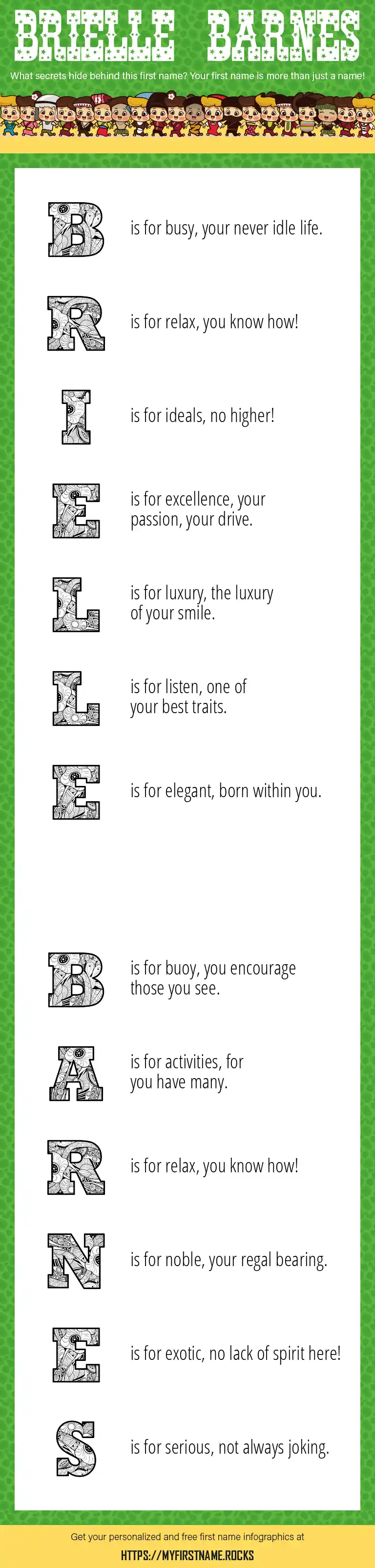 BRIELLE BARNES

What secrets hide behind this first name? Your first name is more than just a name!

B is for busy, your never idle life.

R is for relax, you know how!

I is for ideals, no higher!

E is for excellence, your passion, your drive.

L is for luxury, the luxury of your smile.

L is for listen, one of your best traits.

E is for elegant, born within you.

B is for buoy, you encourage those you see.

A is for activities, for you have many.

R is for relax, you know how!

N is for noble, your regal bearing.

E is for exotic, no lack of spirit here!

S is for serious, not always joking.

Get your personalized and free first name infographics at

HTTPS://MYFIRSTNAME.ROCKS