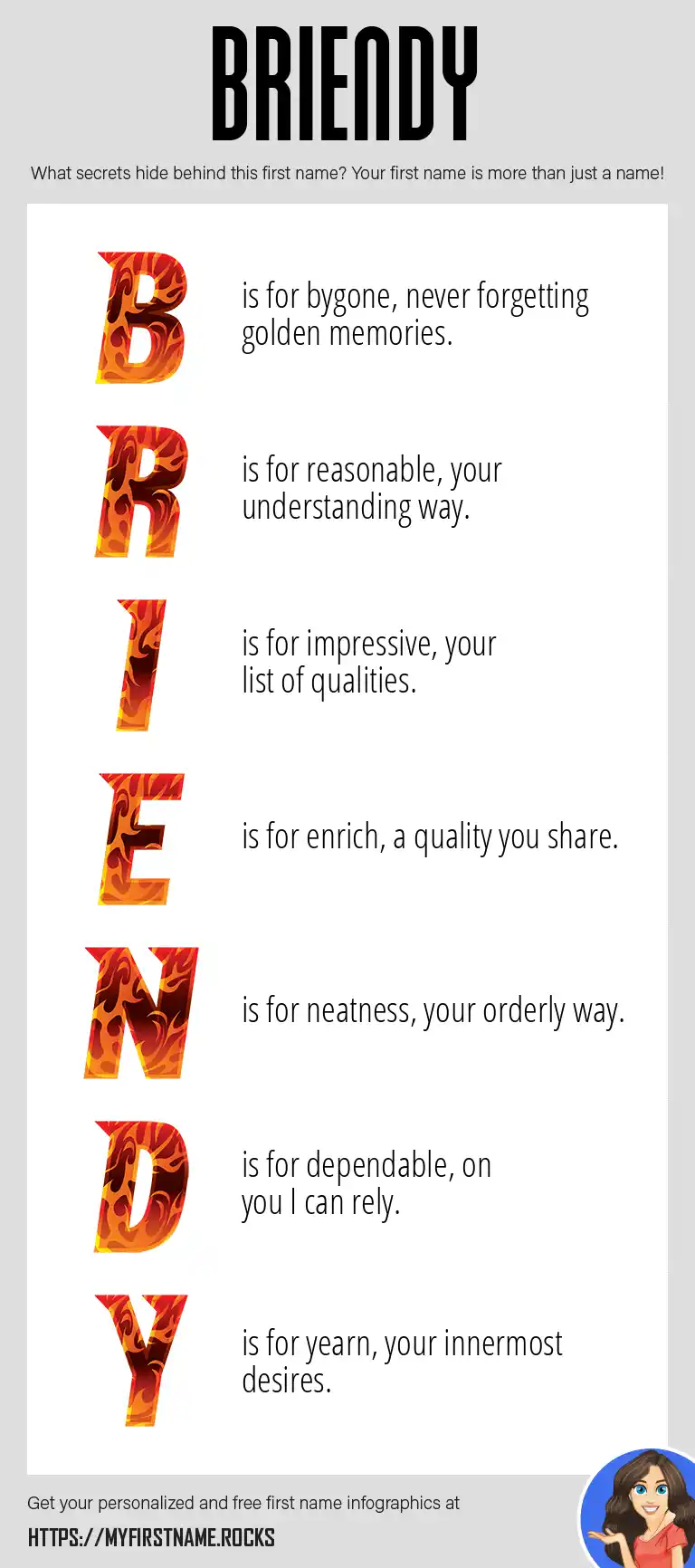 BRIENDY

What secrets hide behind this first name? Your first name is more than just a name!

B is for bygone, never forgetting golden memories.

R is for reasonable, your understanding way.

I is for impressive, your list of qualities.

E is for enrich, a quality you share.

N is for neatness, your orderly way.

D is for dependable, on you I can rely.

Y is for yearn, your innermost desires.

Get your personalized and free first name infographics at

HTTPS://MYFIRSTNAME.ROCKS