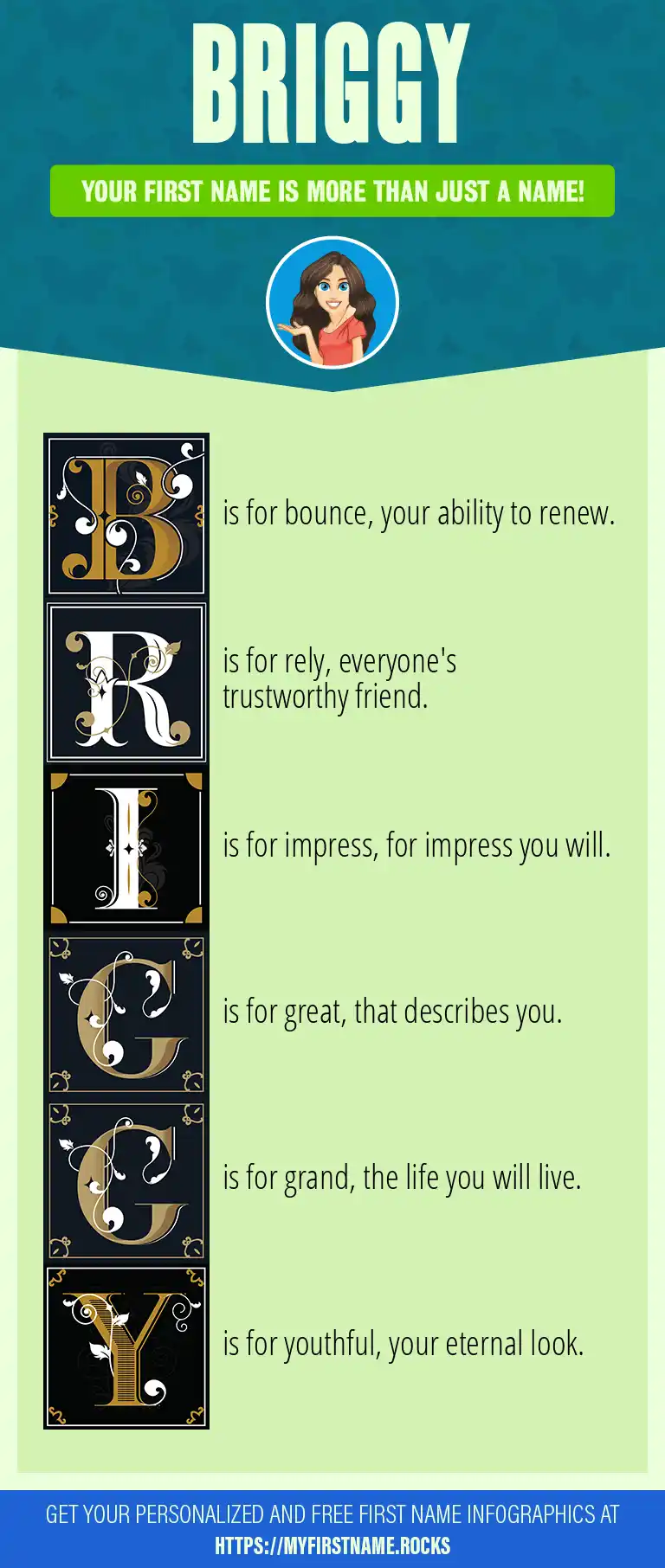 BRIGGY

YOUR FIRST NAME IS MORE THAN JUST A NAME!

B is for bounce, your ability to renew.

R is for rely, everyone's trustworthy friend.

I is for impress, for impress you will.

G is for great, that describes you.

G is for grand, the life you will live.

Y is for youthful, your eternal look.

GET YOUR PERSONALIZED AND FREE FIRST NAME INFOGRAPHICS AT HTTPS://MYFIRSTNAME.ROCKS