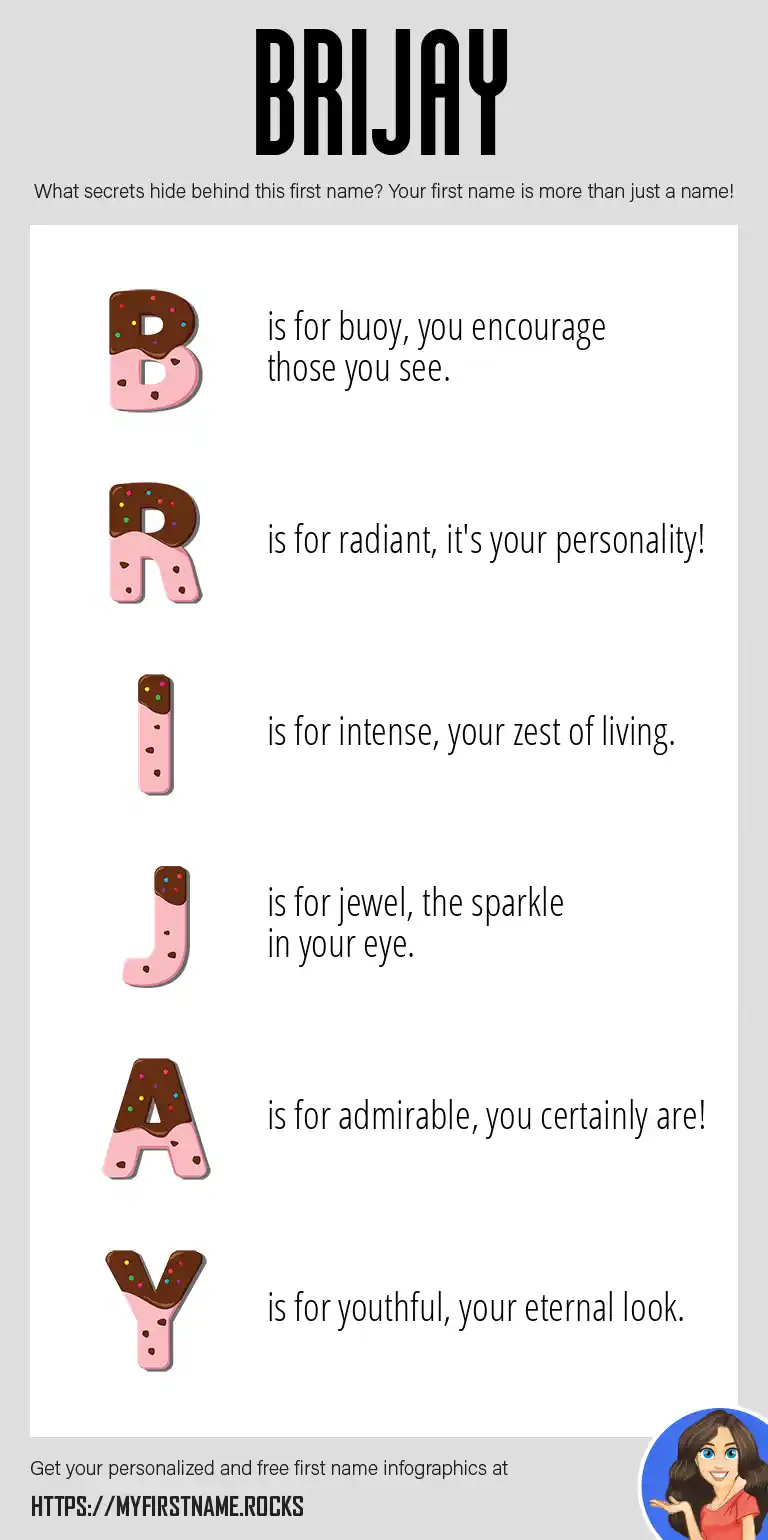 BRIJAY

What secrets hide behind this first name? Your first name is more than just a name!

B is for buoy, you encourage those you see.

R is for radiant, it's your personality!

I is for intense, your zest of living.

J is for jewel, the sparkle in your eye.

A is for admirable, you certainly are!

Y is for youthful, your eternal look.

Get your personalized and free first name infographics at

HTTPS://MYFIRSTNAME.ROCKS