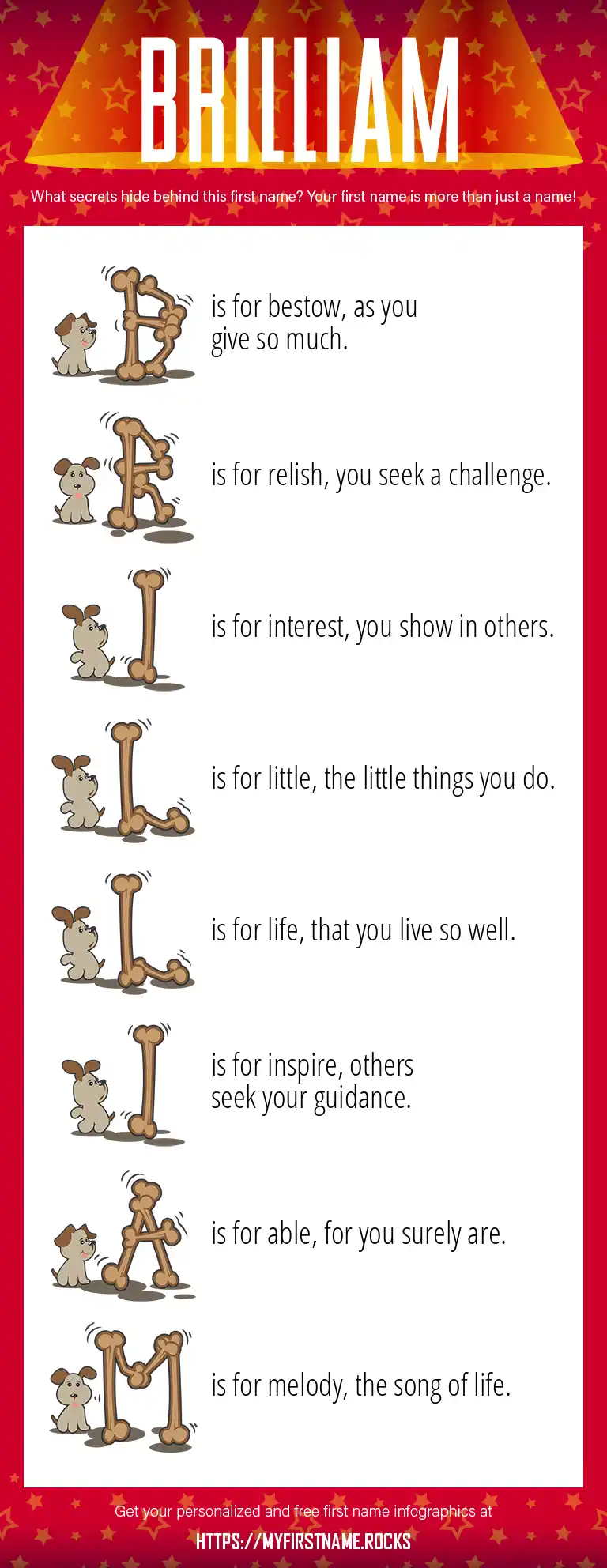 BRILLIAM

What secrets hide behind this first name? Your first name is more than just a name!

B is for bestow, as you give so much.

R is for relish, you seek a challenge.

I is for interest, you show in others.

L is for little, the little things you do.

L is for life, that you live so well.

I is for inspire, others seek your guidance.

A is for able, for you surely are.

M is for melody, the song of life.

Get your personalized and free first name infographics at

HTTPS://MYFIRSTNAME.ROCKS