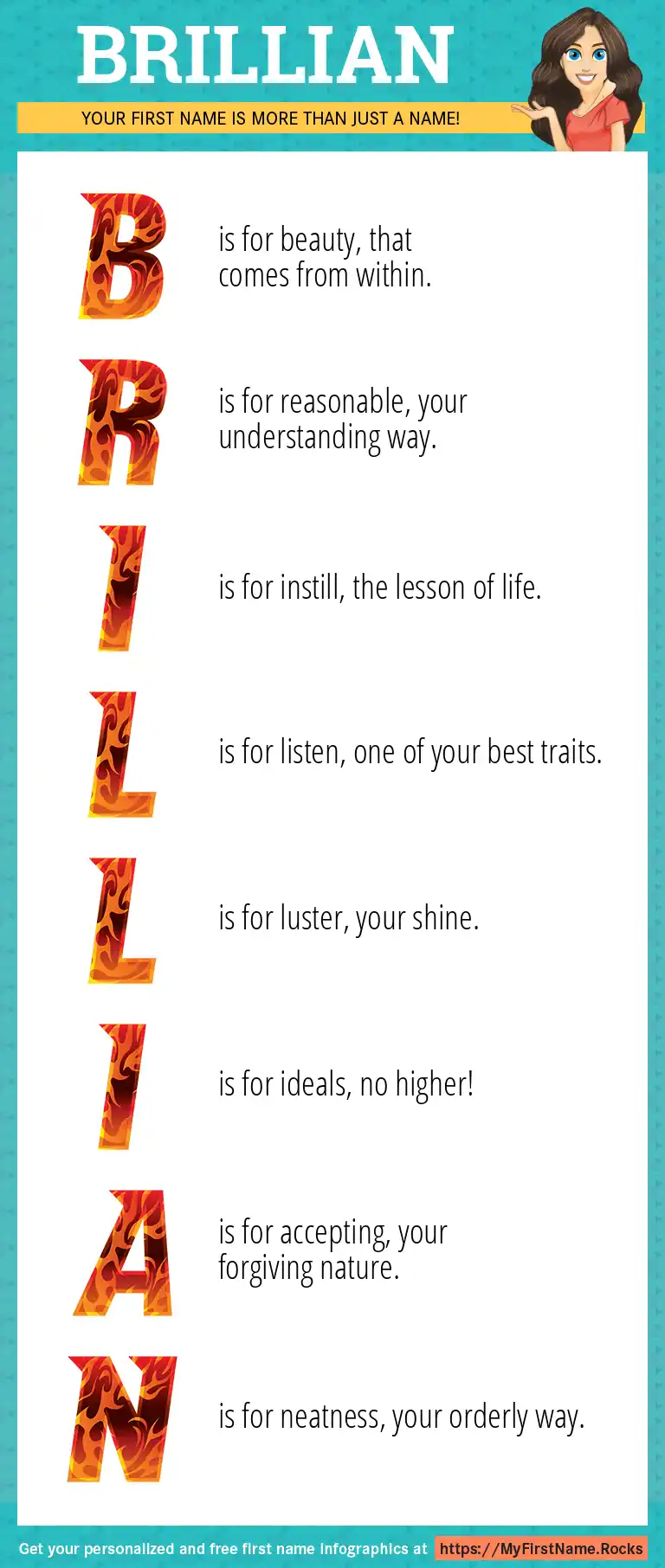 BRILLIAN

YOUR FIRST NAME IS MORE THAN JUST A NAME!

B is for beauty, that comes from within.

R is for reasonable, your understanding way.

I is for instill, the lesson of life.

L is for listen, one of your best traits.

L is for luster, your shine.

I is for ideals, no higher!

A is for accepting, your forgiving nature.

N is for neatness, your orderly way.

Get your personalized and free first name infographics at https://MyFirstName.Rocks