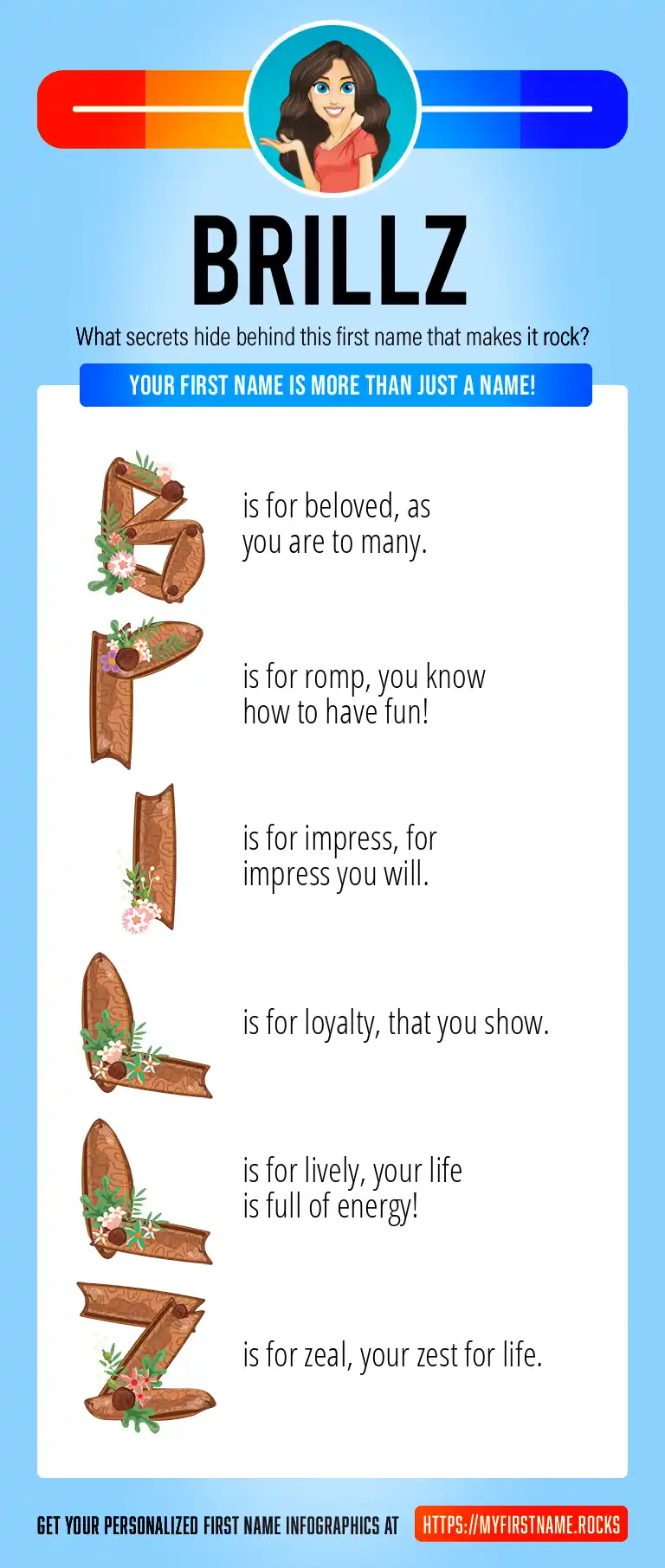 BRILLZ

What secrets hide behind this first name that makes it rock?

YOUR FIRST NAME IS MORE THAN JUST A NAME!

B is for beloved, as you are to many.

R is for romp, you know how to have fun!

I is for impress, for impress you will.

L is for loyalty, that you show.

L is for lively, your life is full of energy!

Z is for zeal, your zest for life.

GET YOUR PERSONALIZED FIRST NAME INFOGRAPHICS AT HTTPS://MYFIRSTNAME.ROCKS