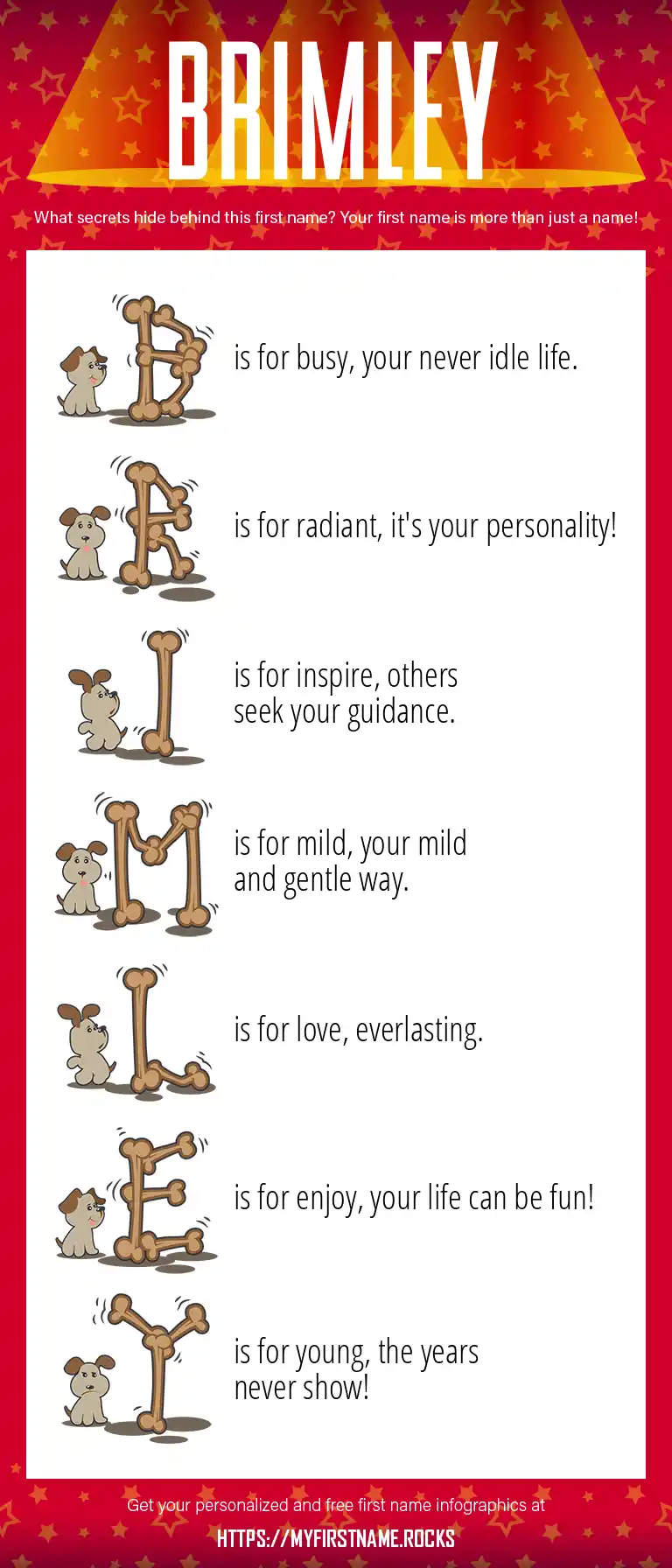 BRIMLEY

What secrets hide behind this first name? Your first name is more than just a name!

B is for busy, your never idle life.

R is for radiant, it's your personality!

I is for inspire, others seek your guidance.

M is for mild, your mild and gentle way.

L is for love, everlasting.

E is for enjoy, your life can be fun!

Y is for young, the years never show!

Get your personalized and free first name infographics at

HTTPS://MYFIRSTNAME.ROCKS