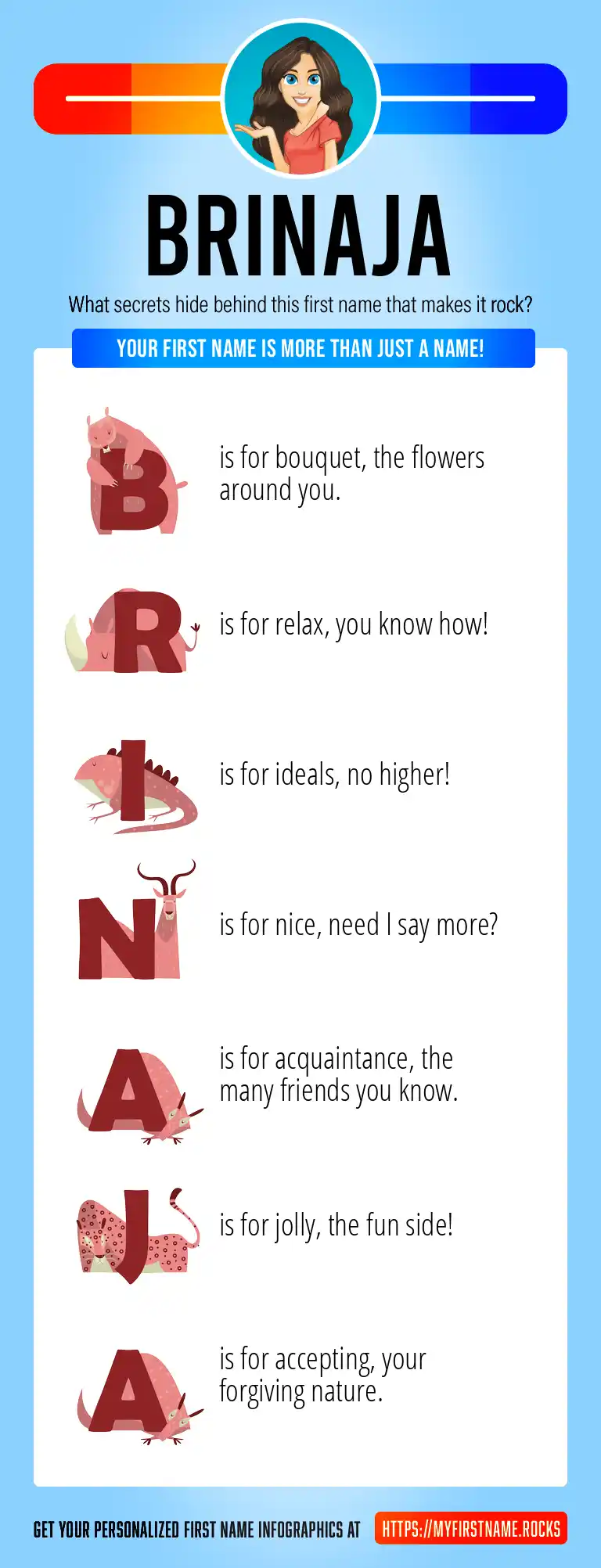 BRINAJA

What secrets hide behind this first name that makes it rock?

YOUR FIRST NAME IS MORE THAN JUST A NAME!

B is for bouquet, the flowers around you.

R is for relax, you know how!

I is for ideals, no higher!

N is for nice, need I say more?

A is for acquaintance, the many friends you know.

J is for jolly, the fun side!

A is for accepting, your forgiving nature.

GET YOUR PERSONALIZED FIRST NAME INFOGRAPHICS AT HTTPS://MYFIRSTNAME.ROCKS