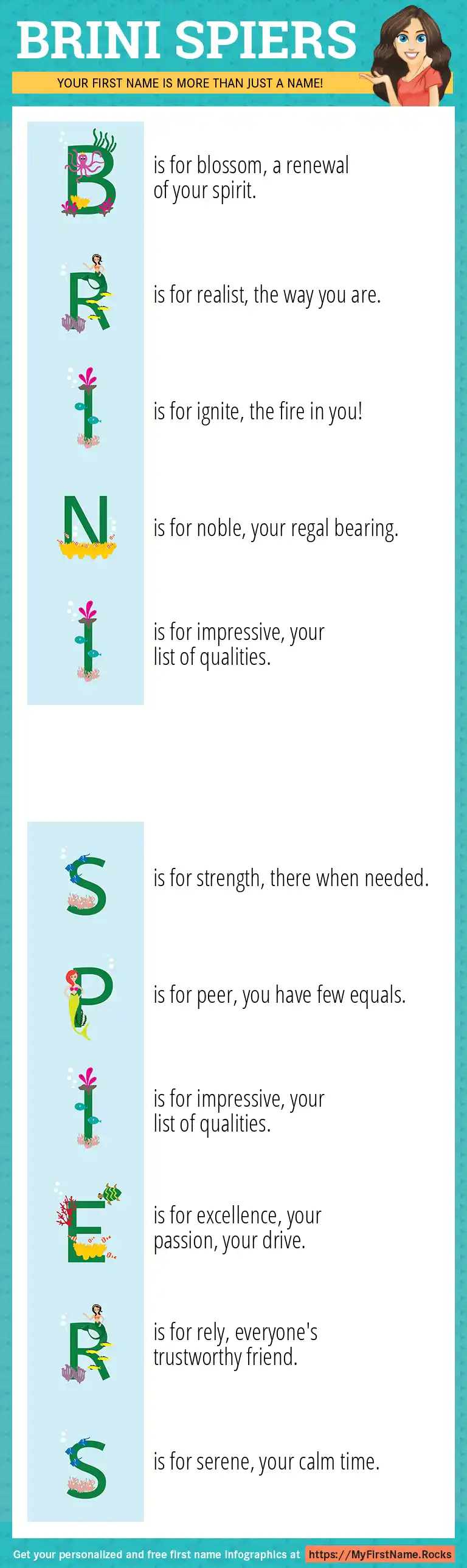 BRINI SPIERS

YOUR FIRST NAME IS MORE THAN JUST A NAME!

B is for blossom, a renewal of your spirit.

R is for realist, the way you are.

I is for ignite, the fire in you!

N is for noble, your regal bearing.

I is for impressive, your list of qualities.

S is for strength, there when needed.

P is for peer, you have few equals.

I is for impressive, your list of qualities.

E is for excellence, your passion, your drive.

R is for rely, everyone's trustworthy friend.

S is for serene, your calm time.

Get your personalized and free first name infographics at https://MyFirstName.Rocks