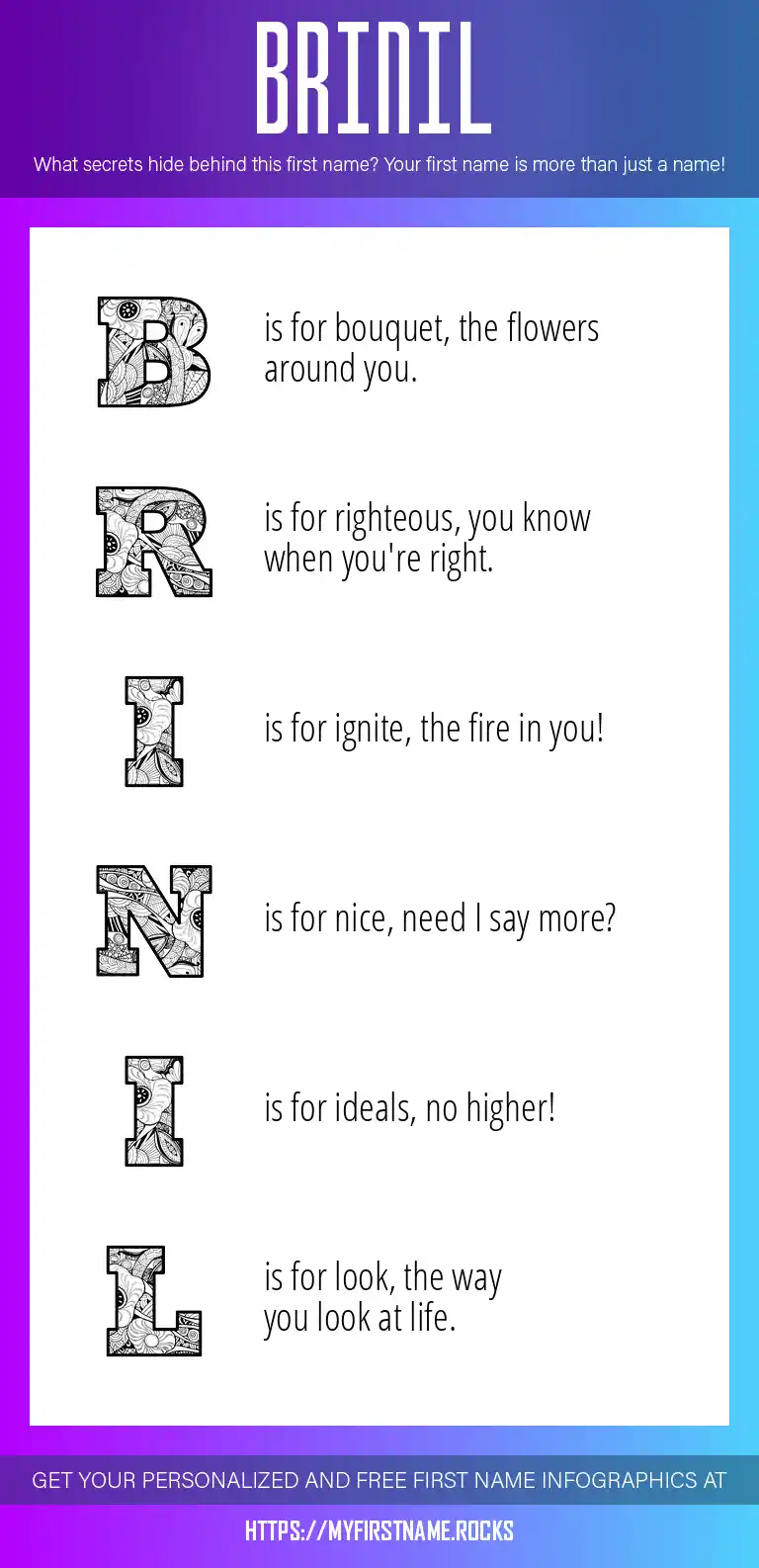 BRINIL

What secrets hide behind this first name? Your first name is more than just a name!

B is for bouquet, the flowers around you.

R is for righteous, you know when you're right.

I is for ignite, the fire in you!

N is for nice, need I say more?

I is for ideals, no higher!

L is for look, the way you look at life.

GET YOUR PERSONALIZED AND FREE FIRST NAME INFOGRAPHICS AT

HTTPS://MYFIRSTNAME.ROCKS