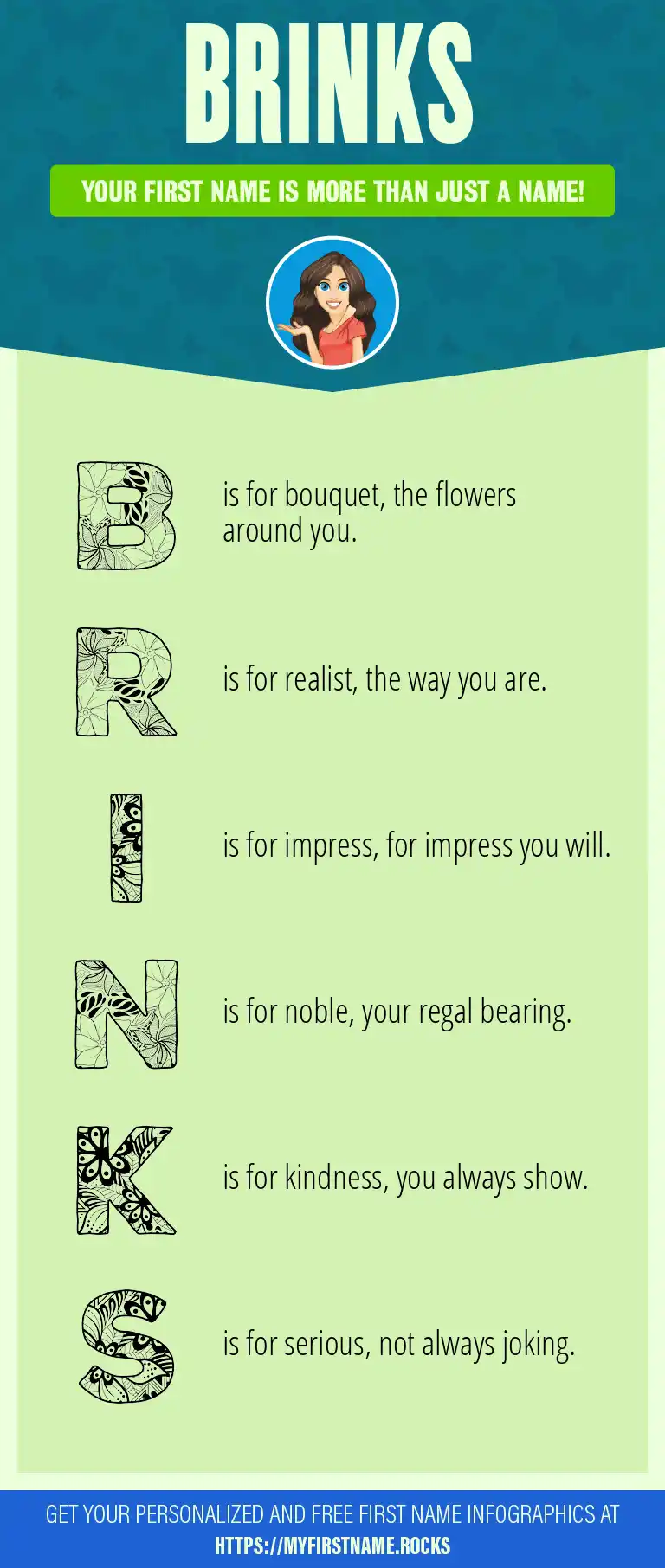 BRINKS

YOUR FIRST NAME IS MORE THAN JUST A NAME!

B is for bouquet, the flowers around you.

R is for realist, the way you are.

I is for impress, for impress you will.

N is for noble, your regal bearing.

K is for kindness, you always show.

S is for serious, not always joking.

GET YOUR PERSONALIZED AND FREE FIRST NAME INFOGRAPHICS AT HTTPS://MYFIRSTNAME.ROCKS