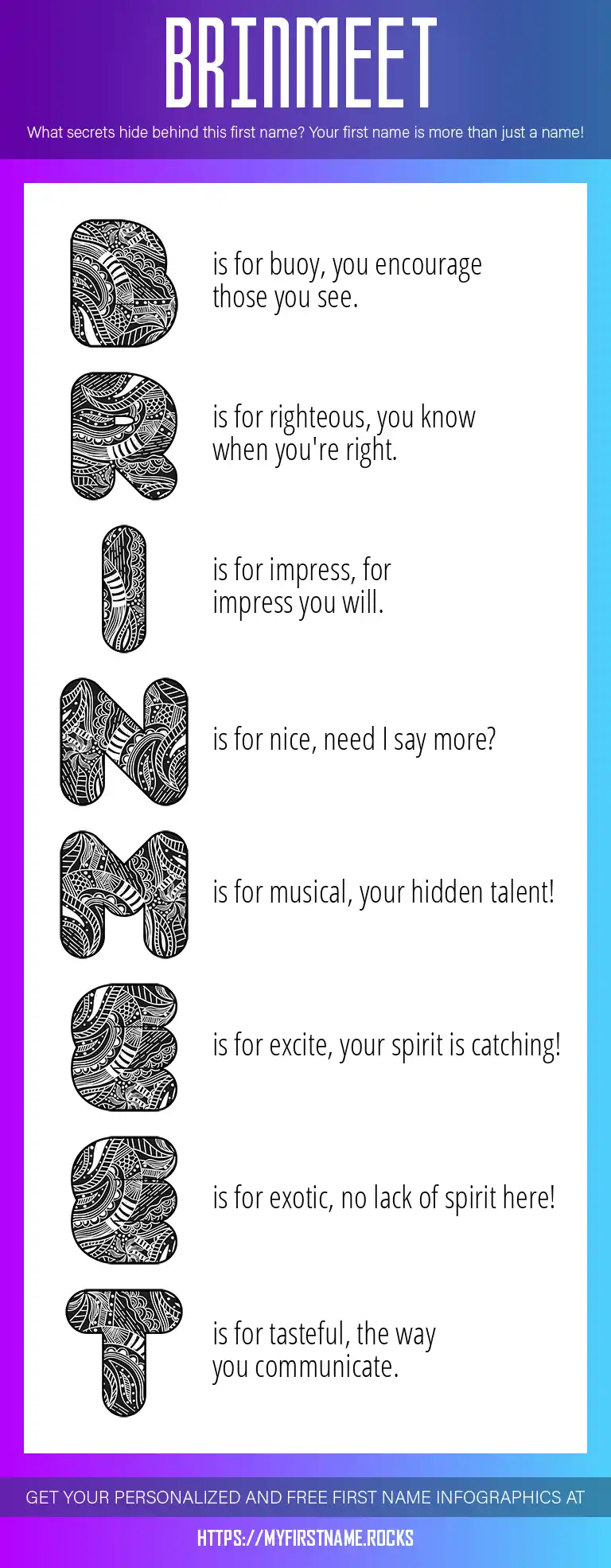 BRINMEET

What secrets hide behind this first name? Your first name is more than just a name!

B is for buoy, you encourage those you see.

R is for righteous, you know when you're right.

I is for impress, for impress you will.

N is for nice, need I say more?

M is for musical, your hidden talent!

E is for excite, your spirit is catching!

E is for exotic, no lack of spirit here!

T is for tasteful, the way you communicate.

GET YOUR PERSONALIZED AND FREE FIRST NAME INFOGRAPHICS AT

HTTPS://MYFIRSTNAME.ROCKS