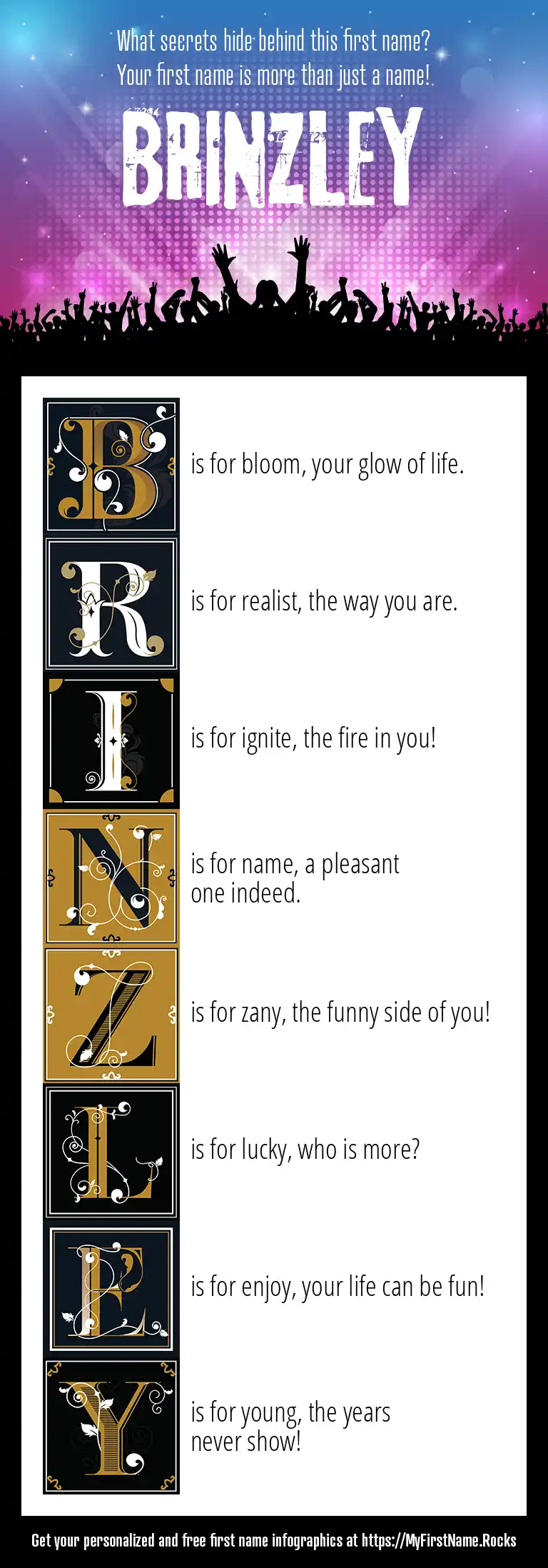 What secrets hide behind this first name?
Your first name is more than just a name!

BRINZLEY

B is for bloom, your glow of life.

R is for realist, the way you are.

I is for ignite, the fire in you!

N is for name, a pleasant one indeed.

Z is for zany, the funny side of you!

L is for lucky, who is more?

E is for enjoy, your life can be fun!

Y is for young, the years never show!

Get your personalized and free first name infographics at https://MyFirstName.Rocks