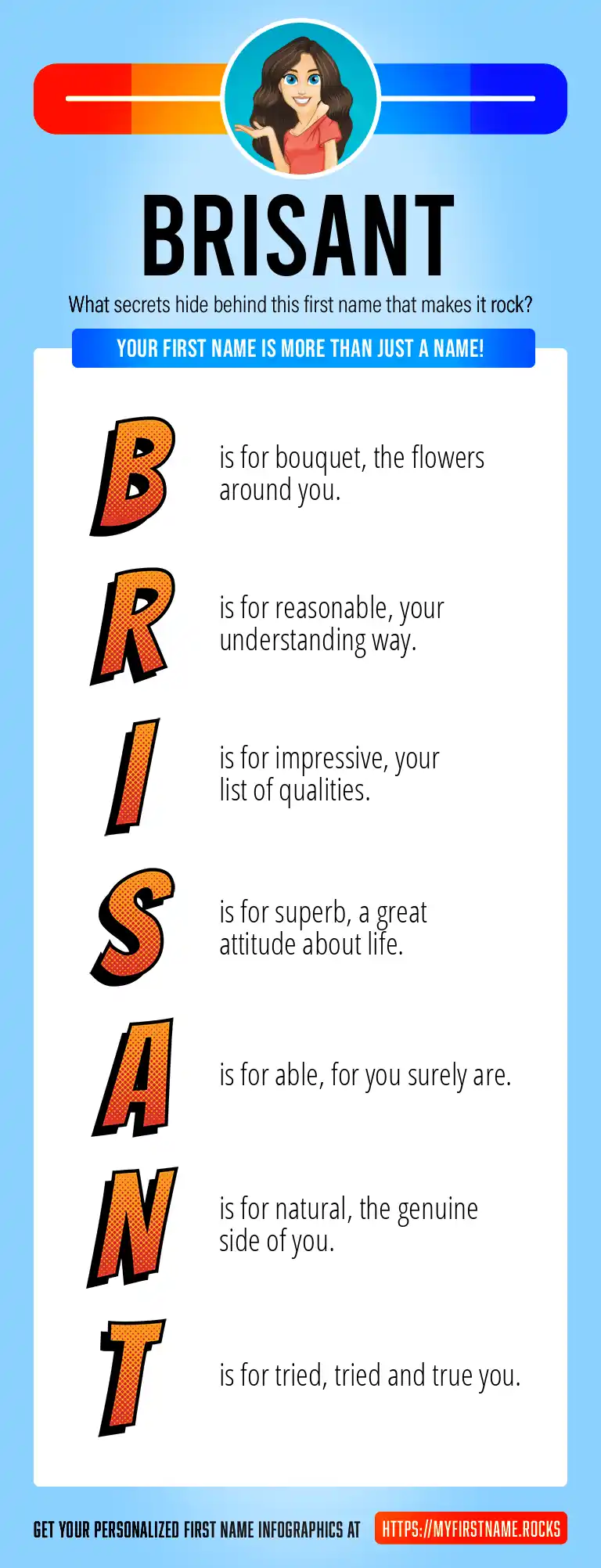 BRISANT

What secrets hide behind this first name that makes it rock?

YOUR FIRST NAME IS MORE THAN JUST A NAME!

B is for bouquet, the flowers around you.

R is for reasonable, your understanding way.

I is for impressive, your list of qualities.

S is for superb, a great attitude about life.

A is for able, for you surely are.

N is for natural, the genuine side of you.

T is for tried, tried and true you.

GET YOUR PERSONALIZED FIRST NAME INFOGRAPHICS AT HTTPS://MYFIRSTNAME.ROCKS