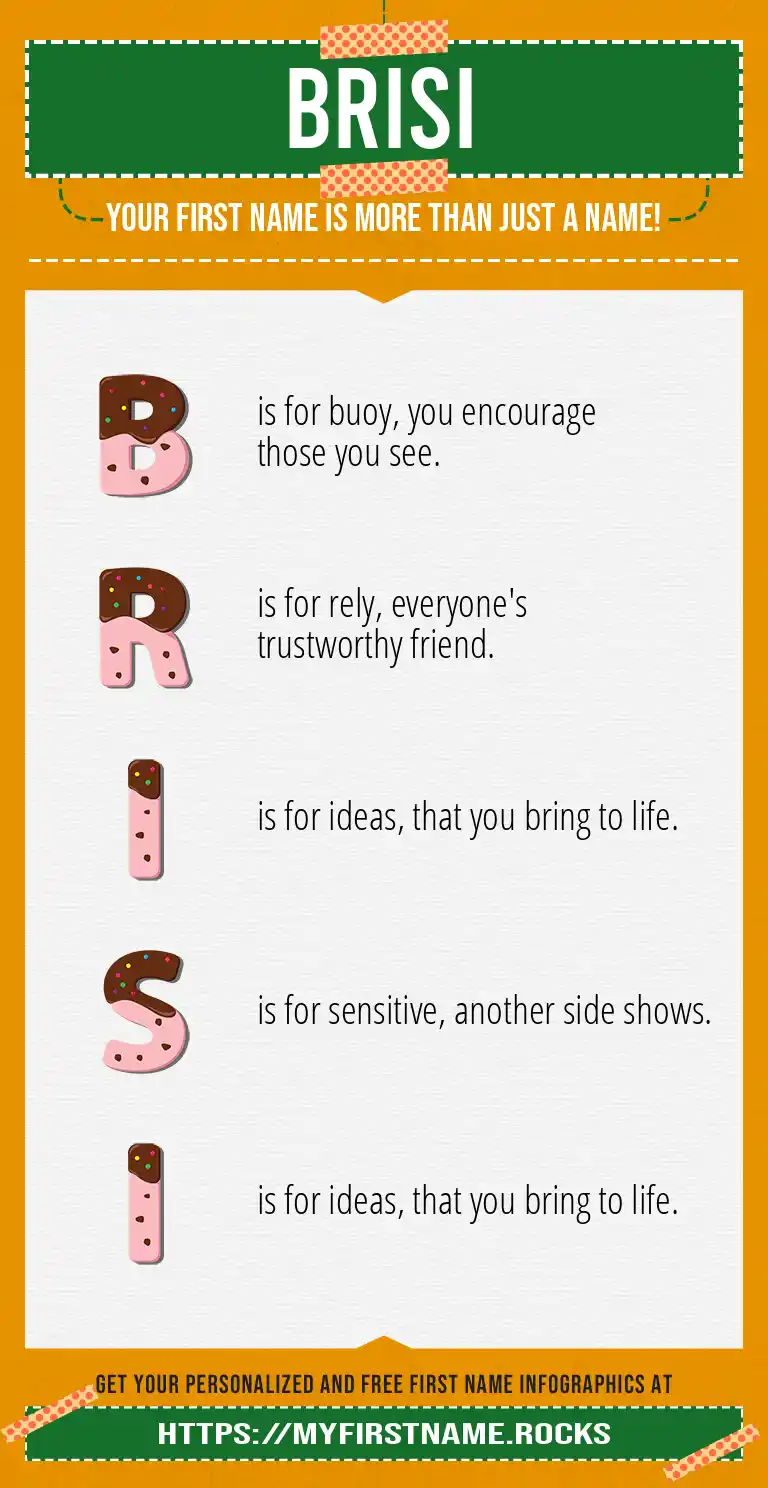 BRISI

YOUR FIRST NAME IS MORE THAN JUST A NAME!

B is for buoy, you encourage those you see.

R is for rely, everyone's trustworthy friend.

I is for ideas, that you bring to life.

S is for sensitive, another side shows.

I is for ideas, that you bring to life.

GET YOUR PERSONALIZED AND FREE FIRST NAME INFOGRAPHICS AT

HTTPS://MYFIRSTNAME.ROCKS