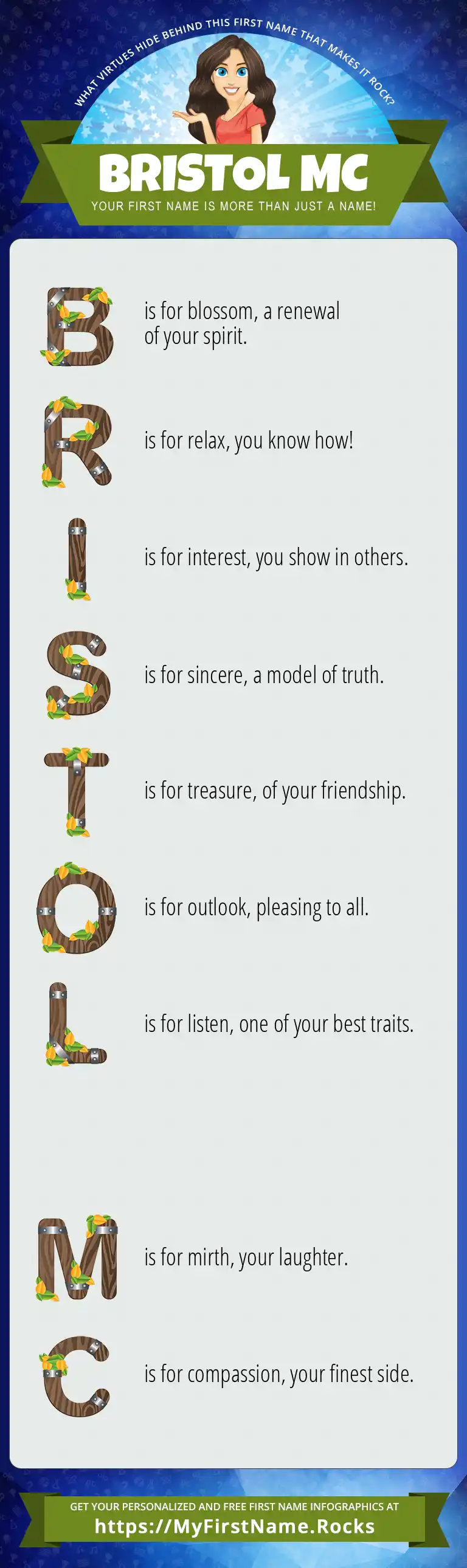 WHAT VIRTUES HIDE BEHIND THIS FIRST NAME THAT MAKES IT ROCK?

BRISTOL MC

YOUR FIRST NAME IS MORE THAN JUST A NAME!

B is for blossom, a renewal of your spirit.

R is for relax, you know how!

I is for interest, you show in others.

S is for sincere, a model of truth.

T is for treasure, of your friendship.

O is for outlook, pleasing to all.

L is for listen, one of your best traits.

M is for mirth, your laughter.

C is for compassion, your finest side.

GET YOUR PERSONALIZED AND FREE FIRST NAME INFOGRAPHICS AT
https://MyFirstName.Rocks