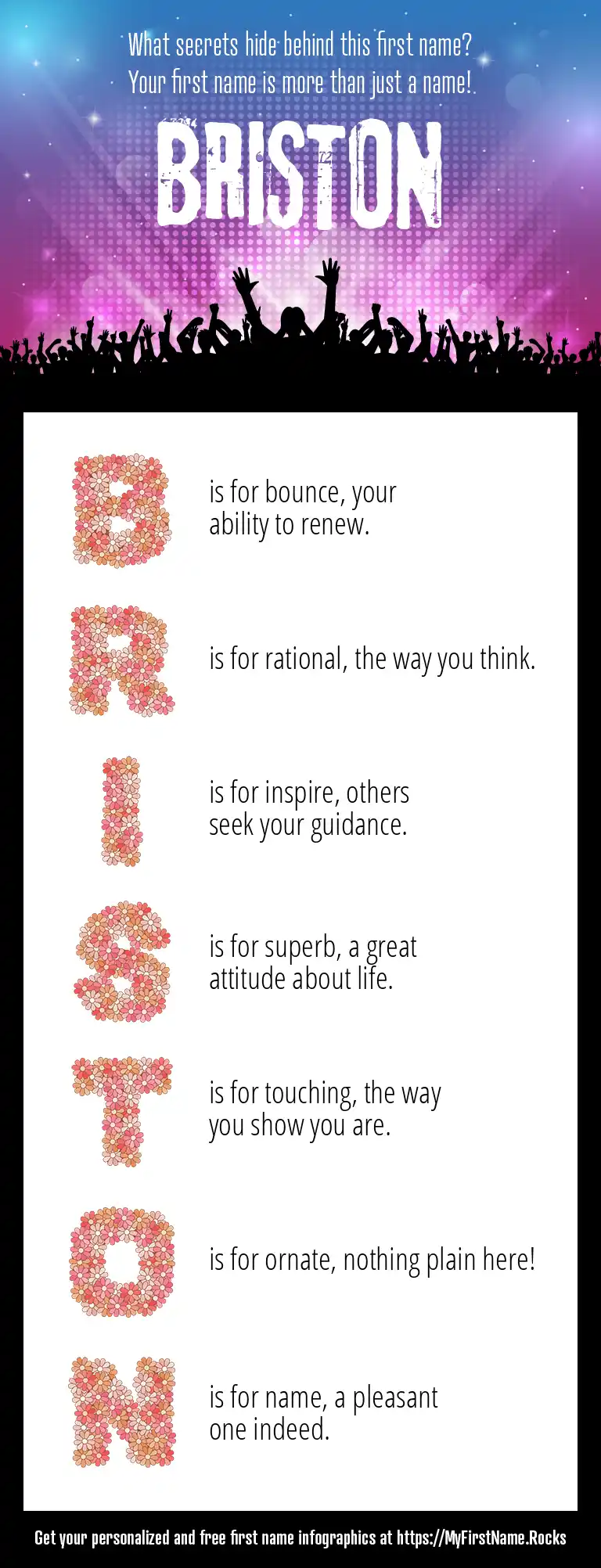 What secrets hide behind this first name?
Your first name is more than just a name!

BRISTON

B is for bounce, your ability to renew.

R is for rational, the way you think.

I is for inspire, others seek your guidance.

S is for superb, a great attitude about life.

T is for touching, the way you show you are.

O is for ornate, nothing plain here!

N is for name, a pleasant one indeed.

Get your personalized and free first name infographics at https://MyFirstName.Rocks