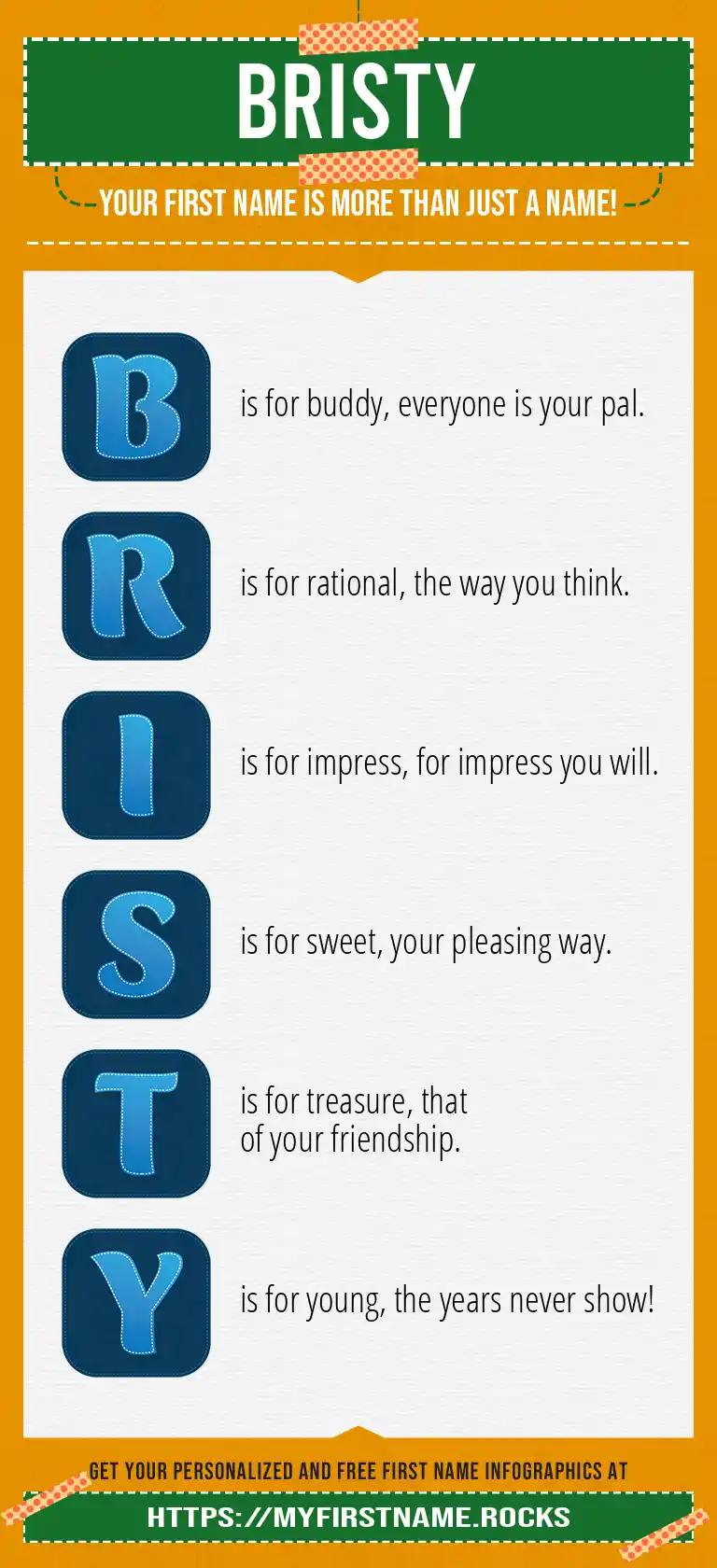 BRISTY

YOUR FIRST NAME IS MORE THAN JUST A NAME!

B is for buddy, everyone is your pal.

R is for rational, the way you think.

I is for impress, for impress you will.

S is for sweet, your pleasing way.

T is for treasure, that of your friendship.

Y is for young, the years never show!

GET YOUR PERSONALIZED AND FREE FIRST NAME INFOGRAPHICS AT

HTTPS://MYFIRSTNAME.ROCKS