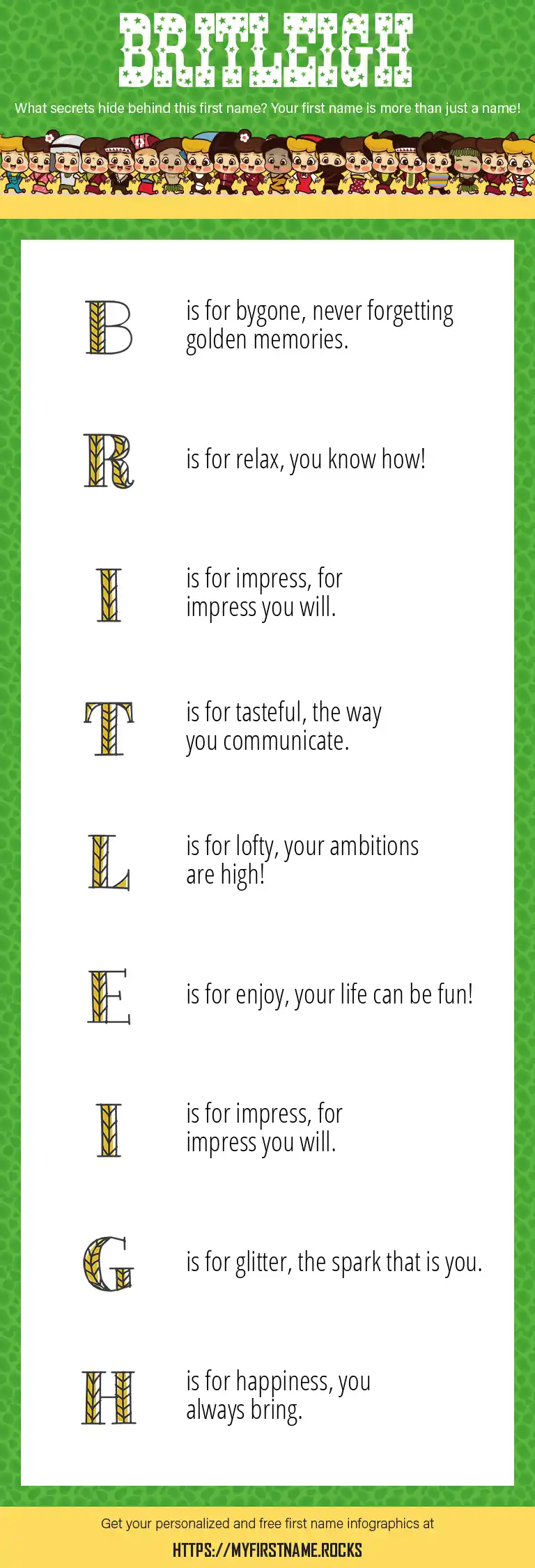 BRITLEIGH

What secrets hide behind this first name? Your first name is more than just a name!

B is for bygone, never forgetting golden memories.

R is for relax, you know how!

I is for impress, for impress you will.

T is for tasteful, the way you communicate.

L is for lofty, your ambitions are high!

E is for enjoy, your life can be fun!

I is for impress, for impress you will.

G is for glitter, the spark that is you.

H is for happiness, you always bring.

Get your personalized and free first name infographics at

HTTPS://MYFIRSTNAME.ROCKS