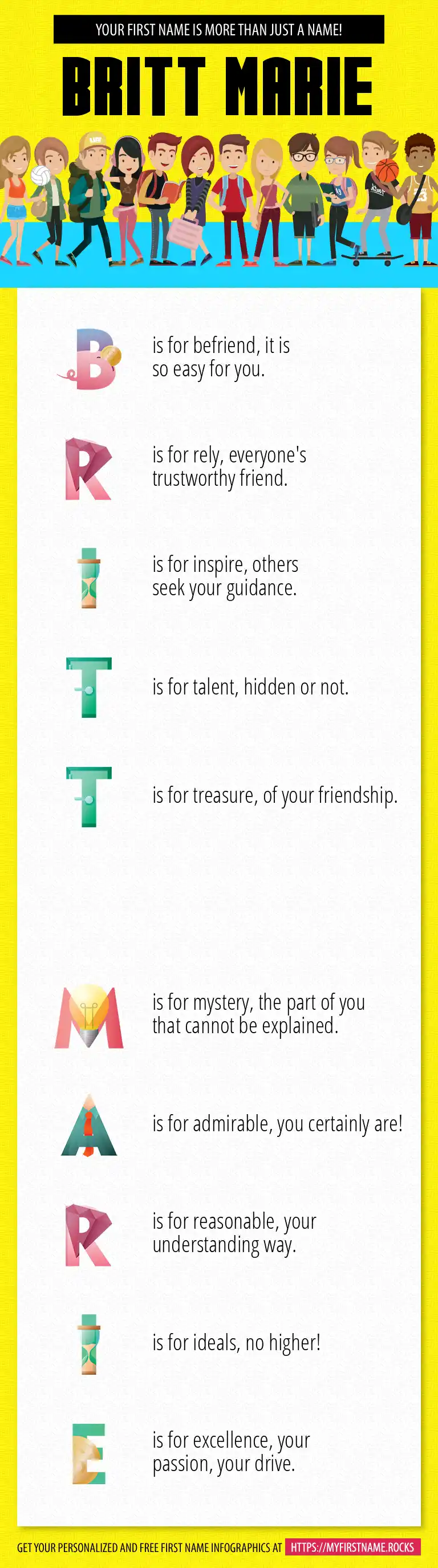 YOUR FIRST NAME IS MORE THAN JUST A NAME!

BRITT MARIE

B is for befriend, it is so easy for you.

R is for rely, everyone's trustworthy friend.

I is for inspire, others seek your guidance.

T is for talent, hidden or not.

T is for treasure, of your friendship.

M is for mystery, the part of you that cannot be explained.

A is for admirable, you certainly are!

R is for reasonable, your understanding way.

I is for ideals, no higher!

E is for excellence, your passion, your drive.

GET YOUR PERSONALIZED AND FREE FIRST NAME INFOGRAPHICS AT HTTPS://MYFIRSTNAME.ROCKS