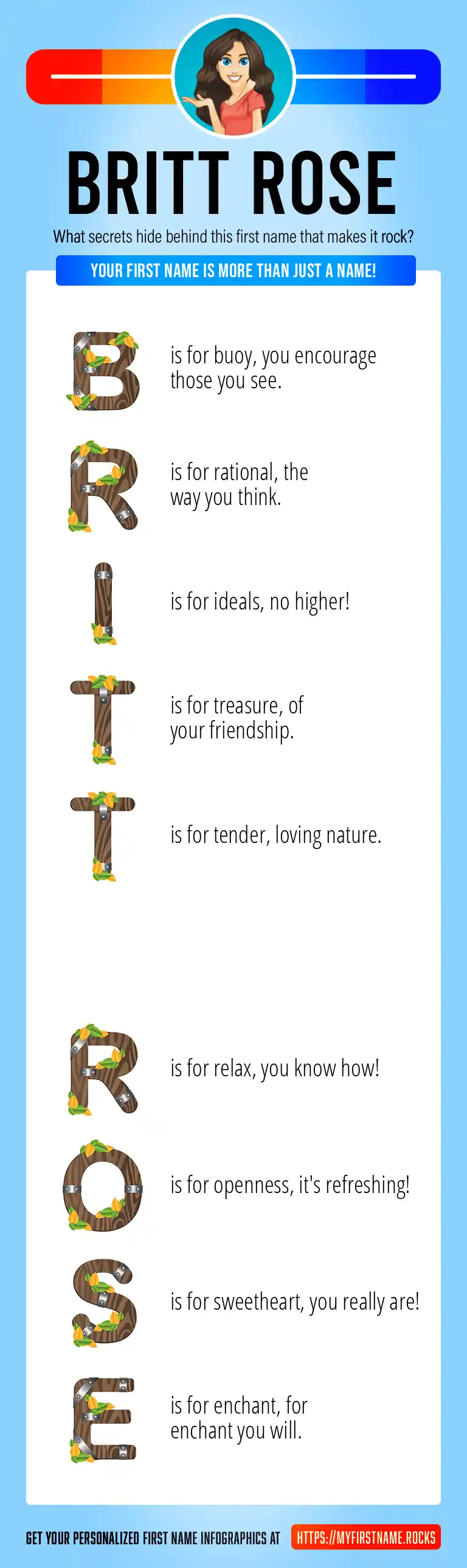 BRITT ROSE

What secrets hide behind this first name that makes it rock?

YOUR FIRST NAME IS MORE THAN JUST A NAME!

B is for buoy, you encourage those you see.

R is for rational, the way you think.

I is for ideals, no higher!

T is for treasure, of your friendship.

T is for tender, loving nature.

R is for relax, you know how!

O is for openness, it's refreshing!

S is for sweetheart, you really are!

E is for enchant, for enchant you will.

GET YOUR PERSONALIZED FIRST NAME INFOGRAPHICS AT HTTPS://MYFIRSTNAME.ROCKS