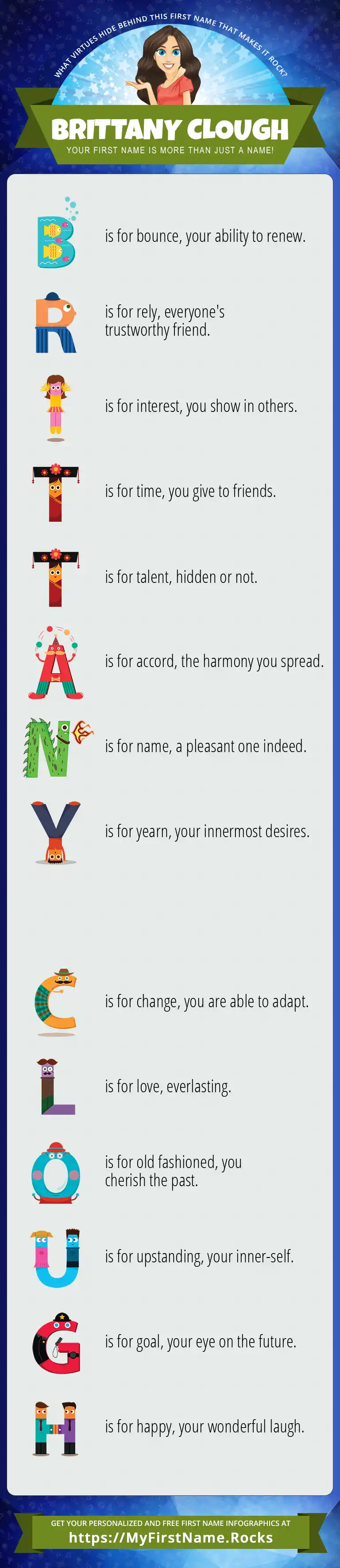 WHAT VIRTUES HIDE BEHIND THIS FIRST NAME THAT MAKES IT ROCK?

BRITTANY CLOUGH

YOUR FIRST NAME IS MORE THAN JUST A NAME!

B is for bounce, your ability to renew.

R is for rely, everyone's trustworthy friend.

I is for interest, you show in others.

T is for time, you give to friends.

T is for talent, hidden or not.

A is for accord, the harmony you spread.

N is for name, a pleasant one indeed.

Y is for yearn, your innermost desires.

C is for change, you are able to adapt.

L is for love, everlasting.

O is for old fashioned, you cherish the past.

U is for upstanding, your inner-self.

G is for goal, your eye on the future.

H is for happy, your wonderful laugh.

GET YOUR PERSONALIZED AND FREE FIRST NAME INFOGRAPHICS AT
https://MyFirstName.Rocks