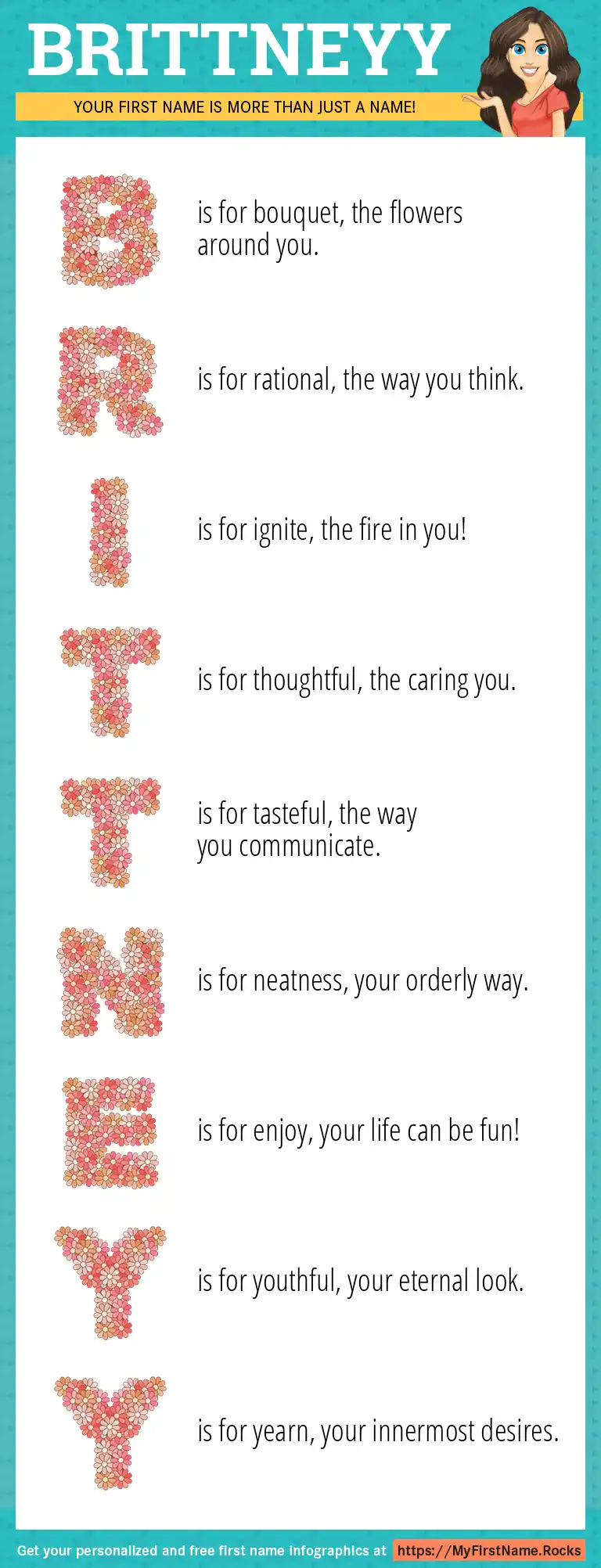 BRITTNEYY

YOUR FIRST NAME IS MORE THAN JUST A NAME!

B is for bouquet, the flowers around you.

R is for rational, the way you think.

I is for ignite, the fire in you!

T is for thoughtful, the caring you.

T is for tasteful, the way you communicate.

N is for neatness, your orderly way.

E is for enjoy, your life can be fun!

Y is for youthful, your eternal look.

Y is for yearn, your innermost desires.

Get your personalized and free first name infographics at https://MyFirstName.Rocks